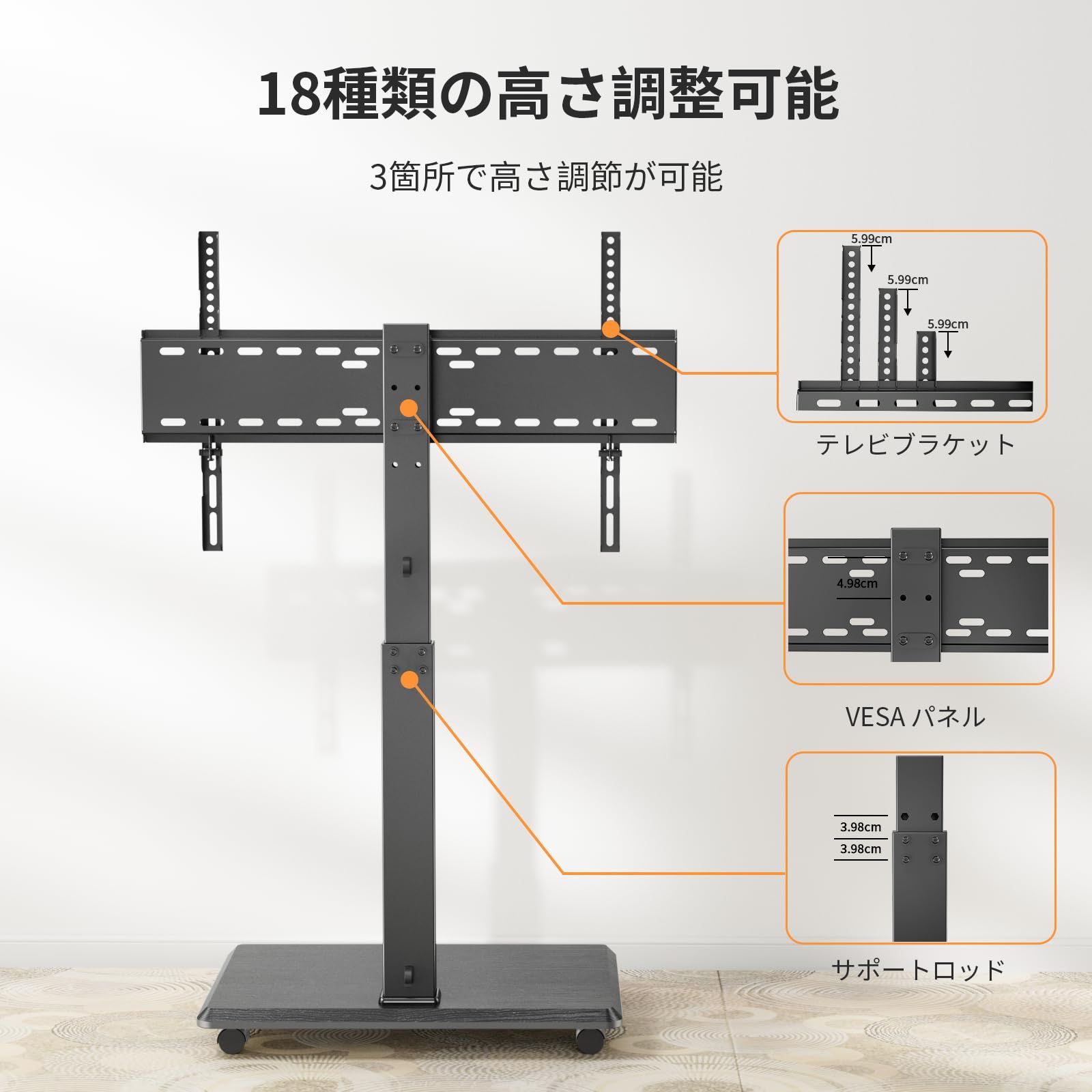 18種類の高さ調整可能

3箇所で高さ調節が可能

5.99cm
5.99cm
5.99cm

テレビブラケット

4.98cm

VESA パネル

3.98cm
3.98cm

サポートロッド