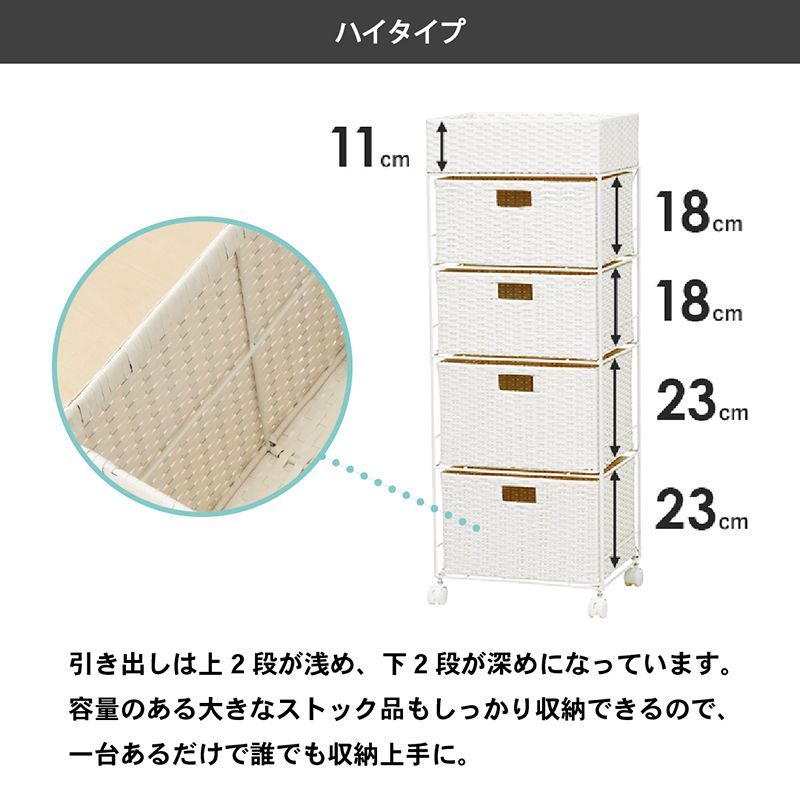 ハイタイプ

11cm

18cm

18cm

23cm

23cm

引き出しは上２段が浅め、下２段が深めになっています。容量のある大きなストック品もしっかり収納できるので、一台あるだけで誰でも収納上手に。