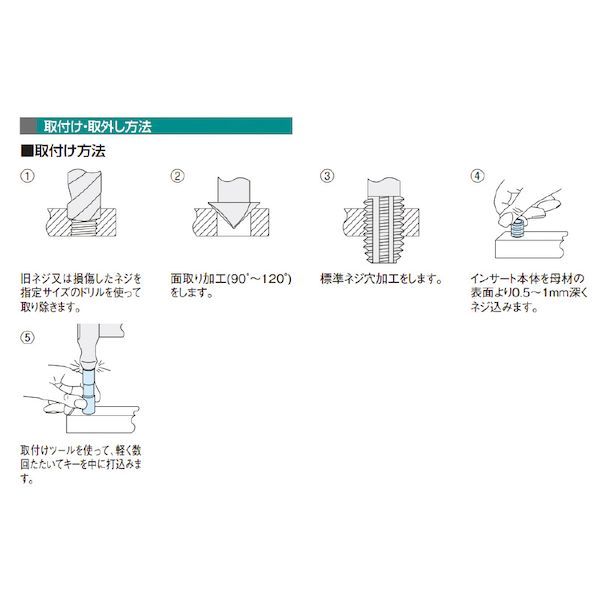 取付け・取外し方法

■取付け方法

①

旧ネジ又は損傷したネジを指定サイズのドリルを使って取り除きます。

②

面取り加工(90°～120°)をします。

③

標準ネジ穴加工をします。

④

インサート本体を母材の表面より0.5～1mm深くネジ込みます。

⑤

取付けツールを使って、軽く数回たたいてキーを中に打込みます。