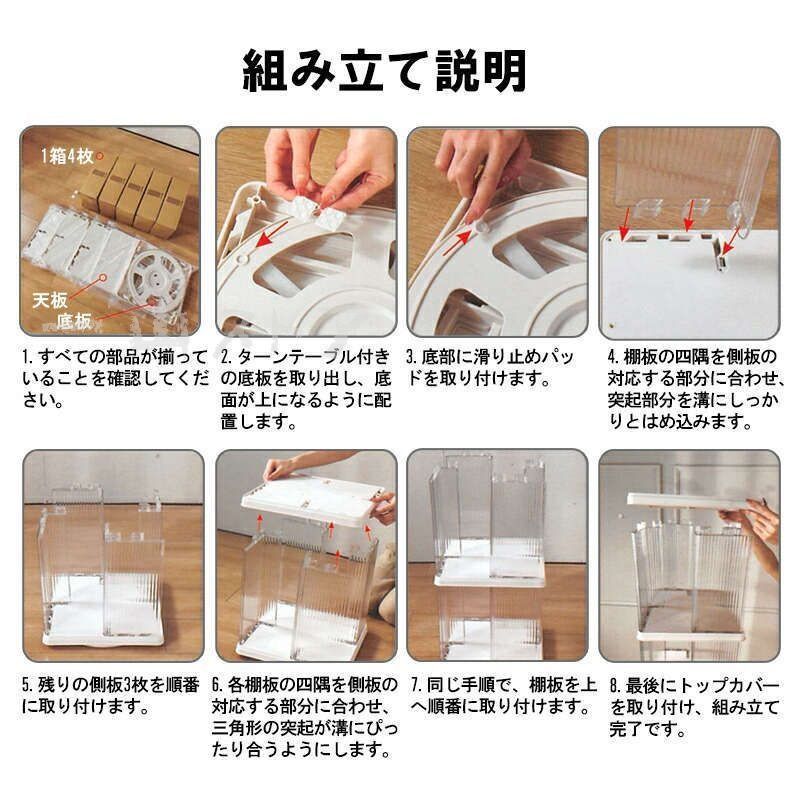 組み立て説明

1箱4枚

天板

底板

1. すべての部品が揃っていることを確認してください。

2. ターンテーブル付きの底板を取り出し、底面が上になるように配置します。

3. 底部に滑り止めパッドを取り付けます。

4. 棚板の四隅を側板の対応する部分に合わせ、突起部分を溝にしっかりとはめ込みます。

5. 残りの側板3枚を順番に取り付けます。

6. 各棚板の四隅を側板の対応する部分に合わせ、三角形の突起が溝にぴったり合うようにします。

7. 同じ手順で、棚板を上へ順番に取り付けます。

8. 最後にトップカバーを取り付け、組み立て完了です。