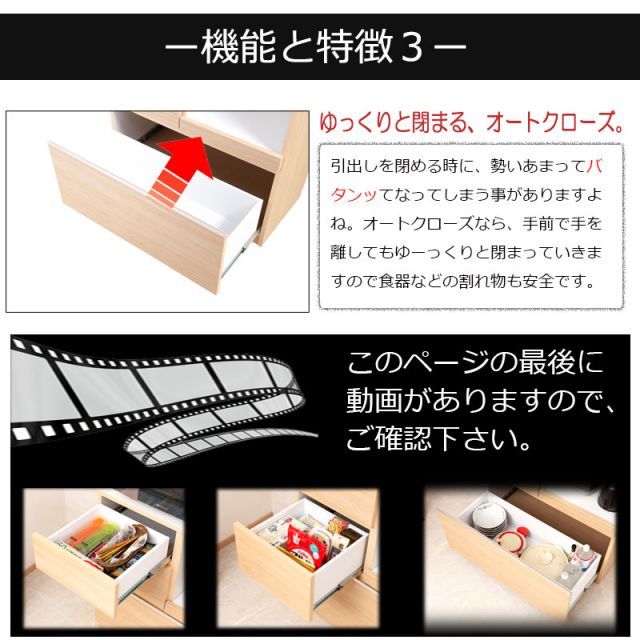 ー機能と特徴３ー

ゆっくりと閉まる、オートクローズ。

引出しを閉める時に、勢いあまってバタンッてなってしまう事がありますよね。オートクローズなら、手前で手を離してもゆーっくりと閉まっていきますので食器などの割れ物も安全です。

このページの最後に動画がありますので、ご確認下さい。