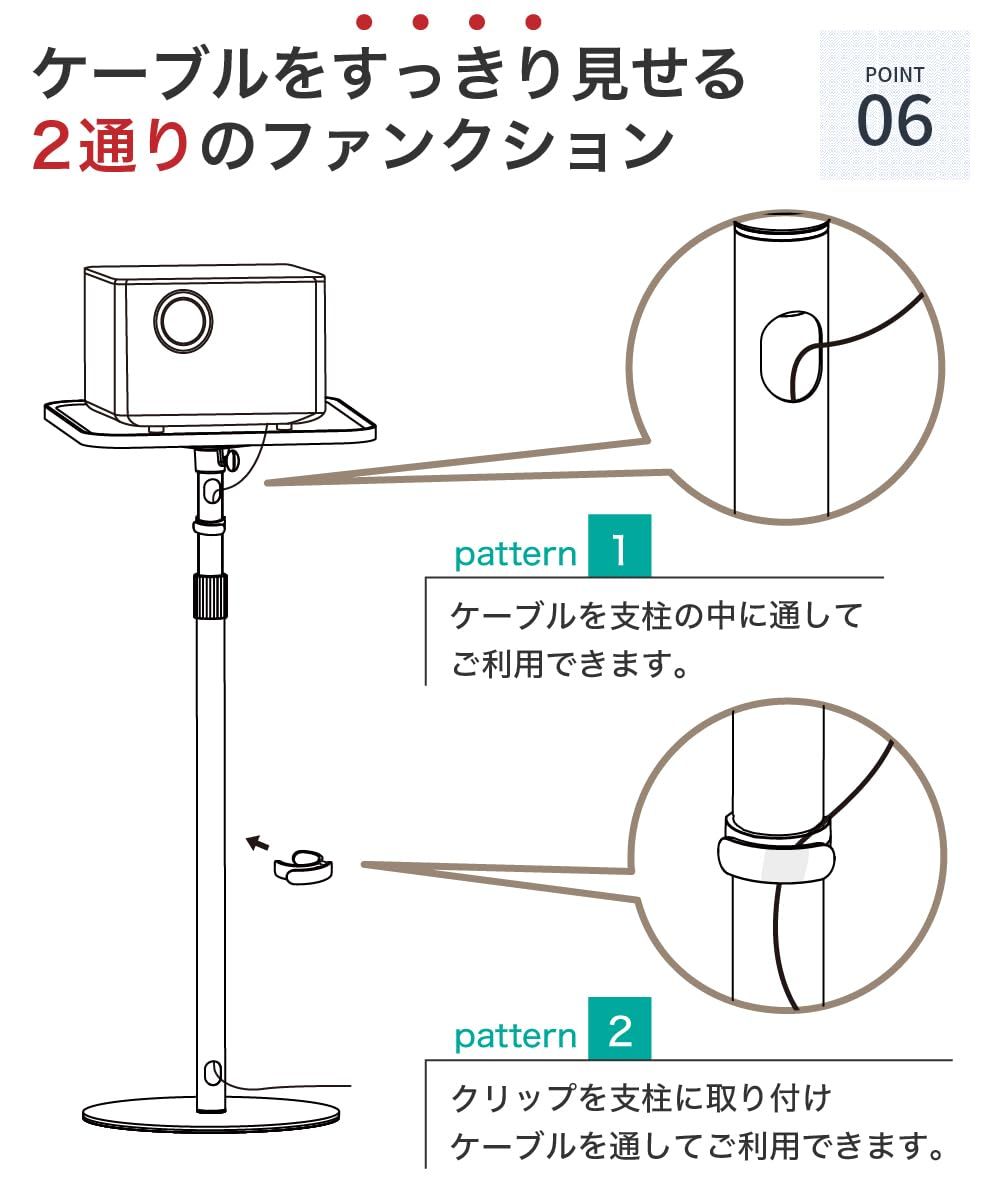 ケーブルをすっきり見せる
2通りのファンクション

POINT
06

pattern 1

ケーブルを支柱の中に通して
ご利用できます。

pattern 2

クリップを支柱に取り付け
ケーブルを通してご利用できます。