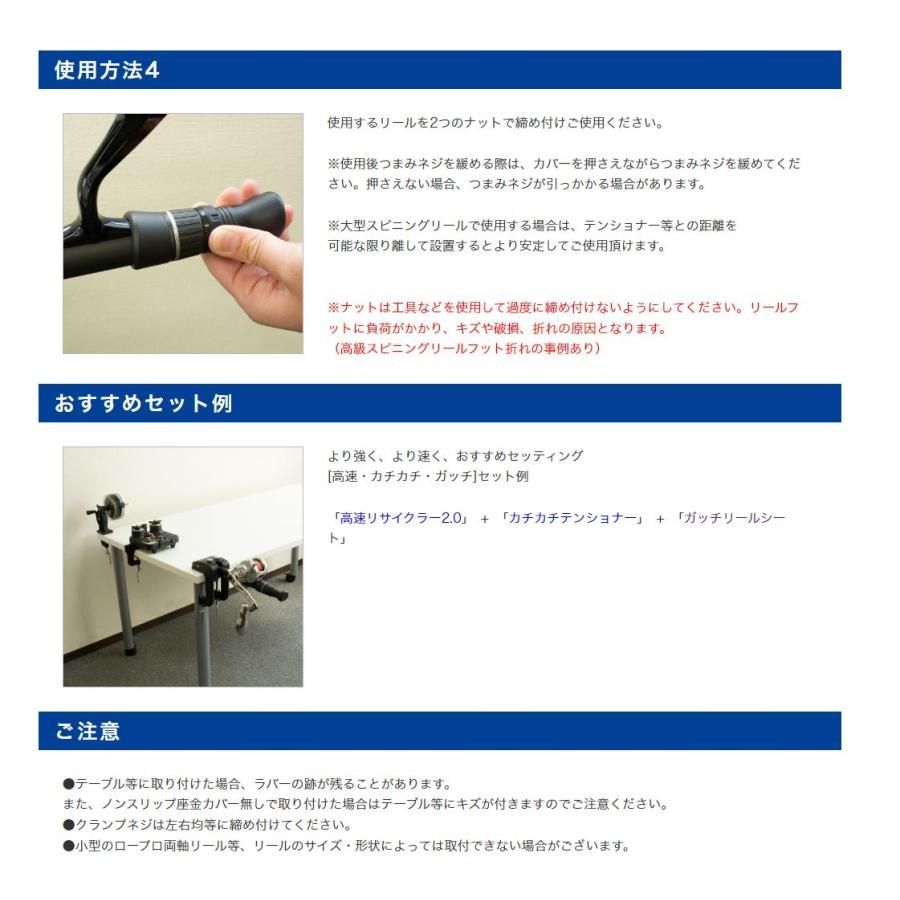 使用方法4

使用するリールを2つのナットで締め付けご使用ください。

※使用後つまみネジを緩める際は、カバーを押さえながらつまみネジを緩めてください。押さえない場合、つまみネジが引っかかる場合があります。

※大型スピニングリールで使用する場合は、テンショナー等との距離を可能な限り離して設置するとより安定してご使用頂けます。

※ナットは工具などを使用して過度に締め付けないようにしてください。リールフットに負荷がかかり、キズや破損、折れの原因となります。
（高級スピニングリールフット折れの事例あり）

おすすめセット例

より強く、より速く、おすすめセッティング
[高速・カチカチ・ガッチ]セット例

「高速リサイクラー2.0」 + 「カチカチテンショナー」 + 「ガッチリールシート」

ご注意

●テーブル等に取り付けた場合、ラバーの跡が残ることがあります。
また、ノンスリップ座金カバー無しで取り付けた場合はテーブル等にキズが付きますのでご注意ください。
●クランプネジは左右均等に締め付けてください。
●小型のロープロ両軸リール等、リールのサイズ・形状によっては取付できない場合がございます。