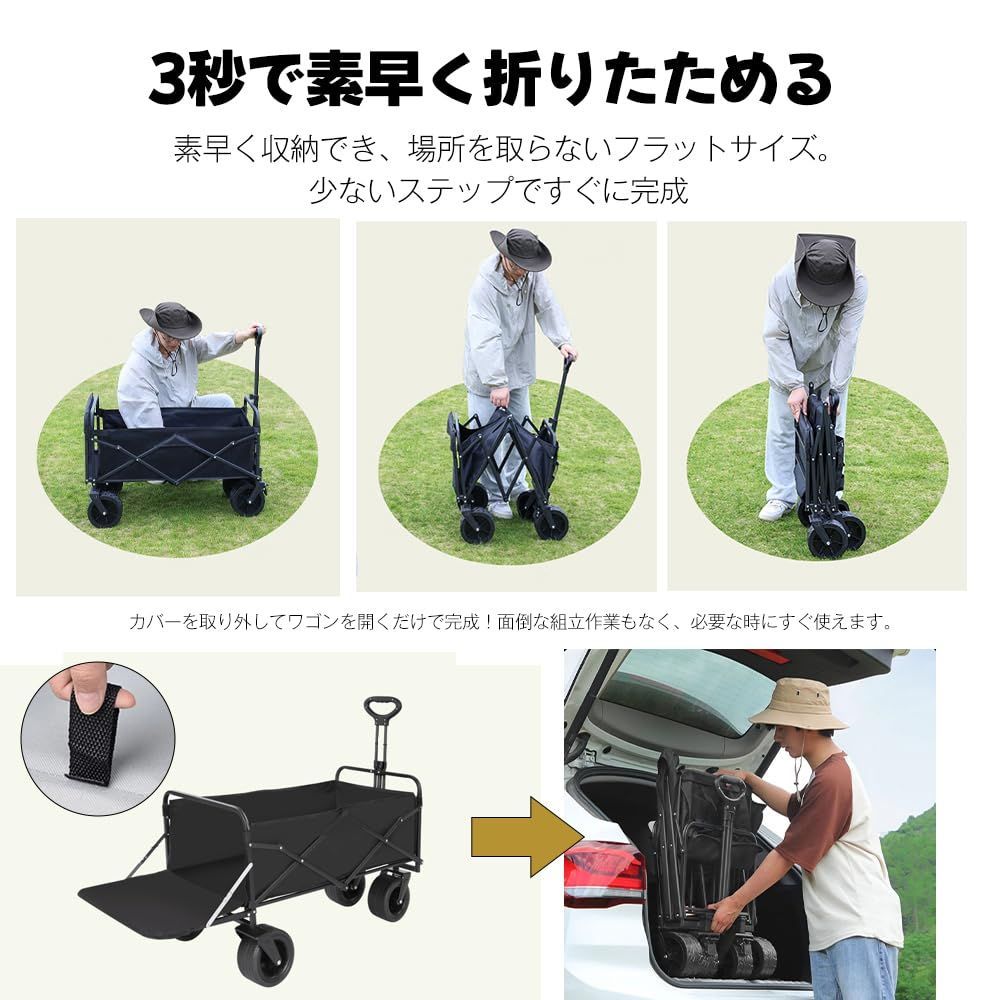 3秒で素早く折りたためる

素早く収納でき、場所を取らないフラットサイズ。
少ないステップですぐに完成

カバーを取り外してワゴンを開くだけで完成！面倒な組立作業もなく、必要な時にすぐ使えます。