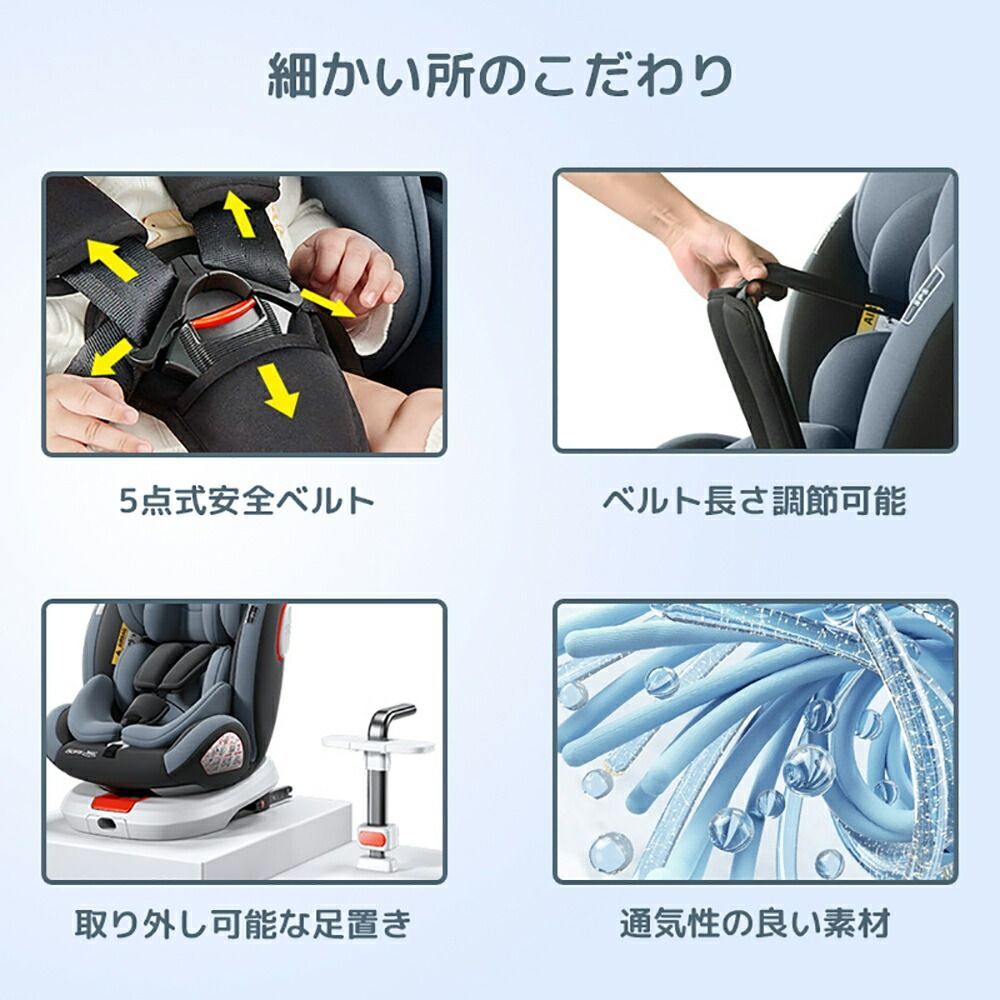 細かい所のこだわり

5点式安全ベルト

ベルト長さ調節可能

取り外し可能な足置き

通気性の良い素材