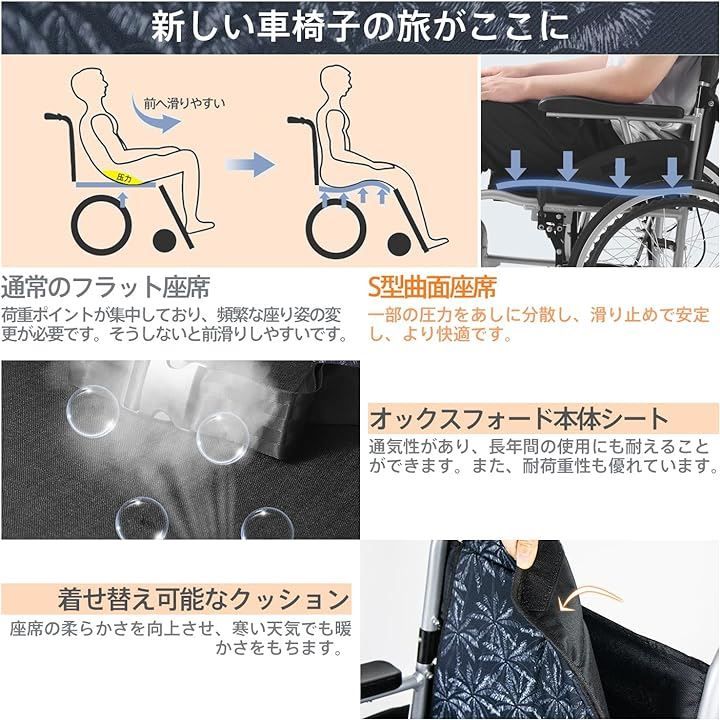 新しい車椅子の旅がここに

前へ滑りやすい

圧力

通常のフラット座席

荷重ポイントが集中しており、頻繁な座り姿の変更が必要です。そうしないと前滑りしやすいです。

S型曲面座席

一部の圧力をあしに分散し、滑り止めで安定し、より快適です。

オックスフォード本体シート

通気性があり、長年間の使用にも耐えることができます。また、耐荷重性も優れています。

着せ替え可能なクッション

座席の柔らかさを向上させ、寒い天気でも暖かさをもちます。