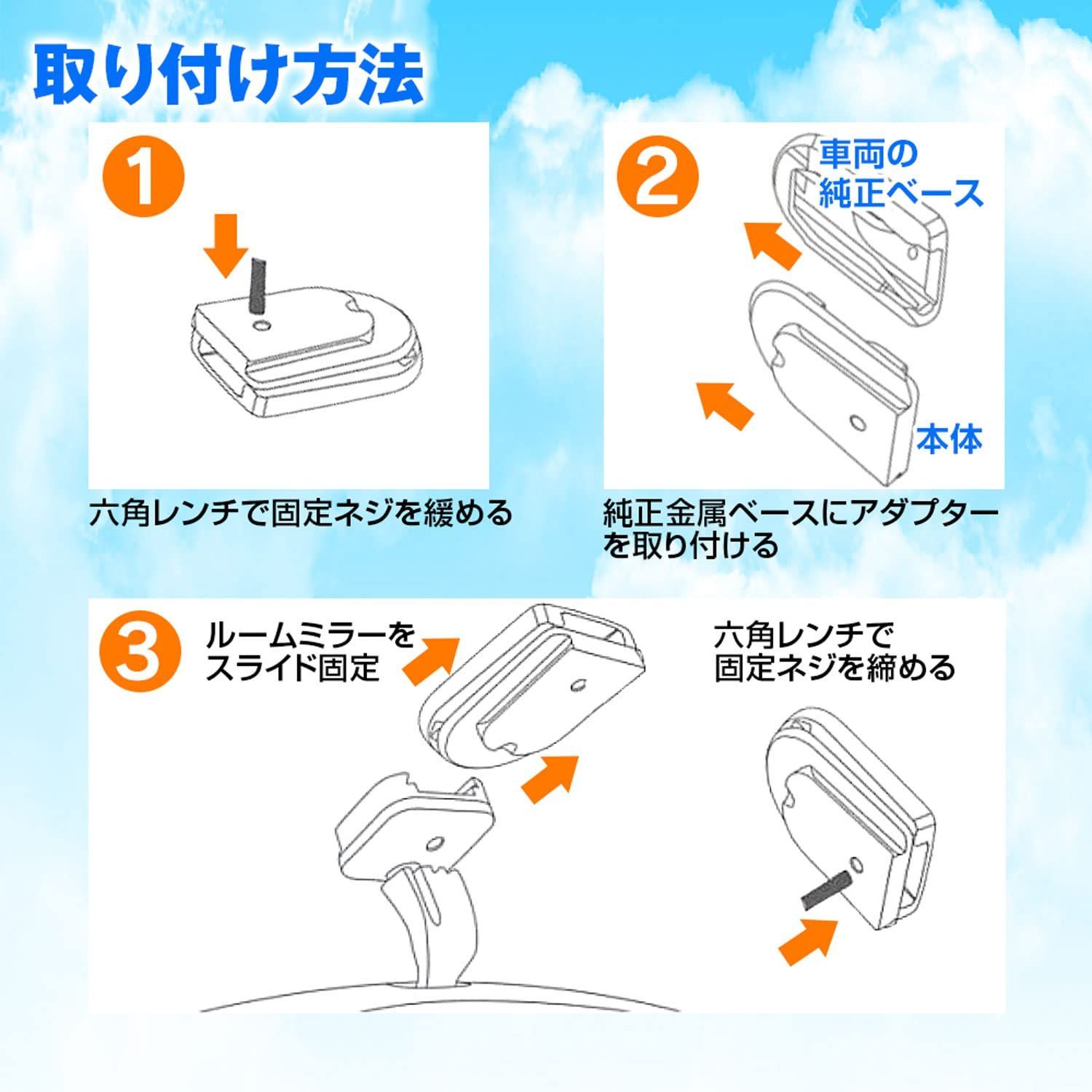 取り付け方法

1

六角レンチで固定ネジを緩める

2

車両の純正ベース

本体

純正金属ベースにアダプターを取り付ける

3

ルームミラーをスライド固定

六角レンチで固定ネジを締める