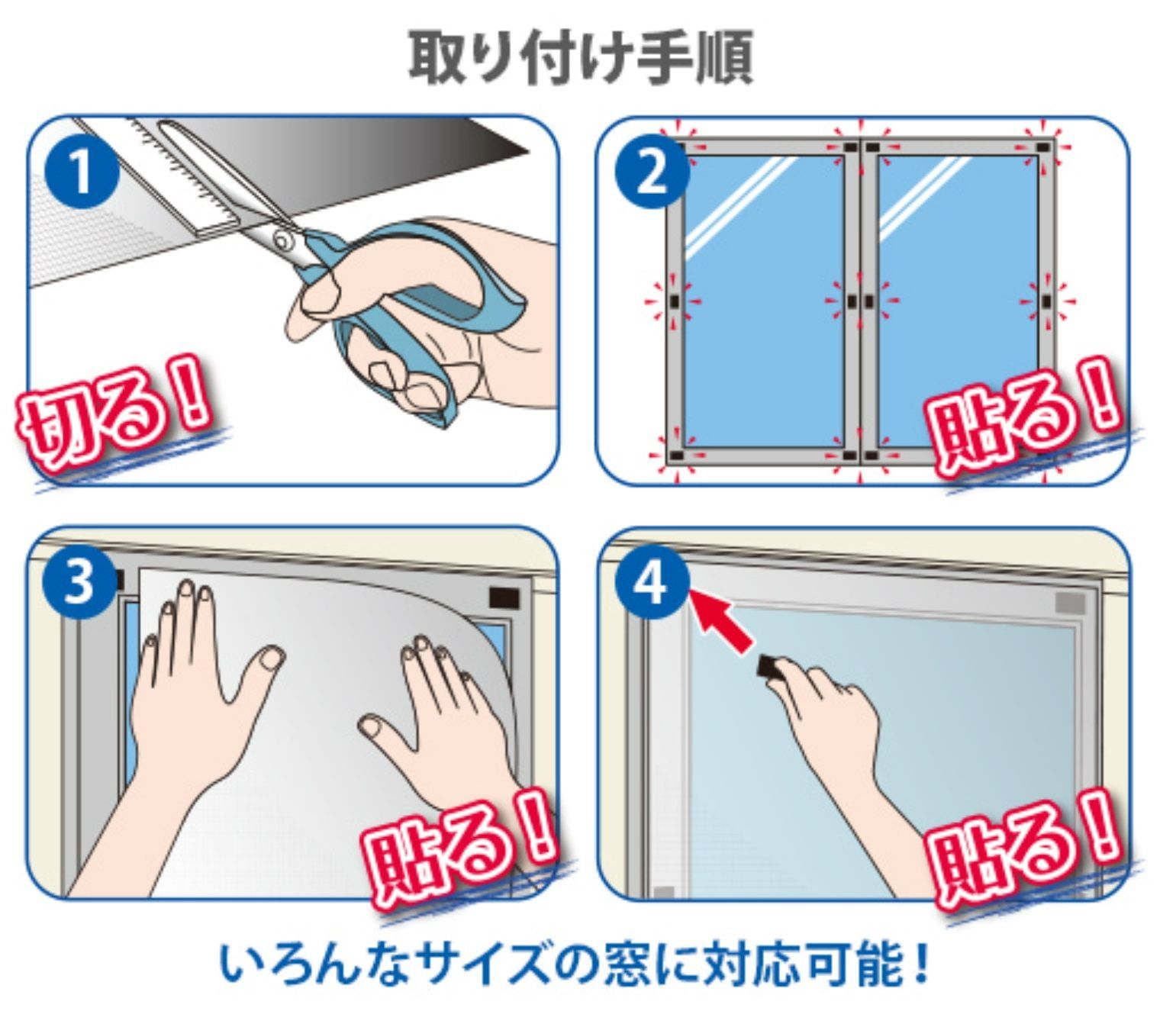 取り付け手順

1
切る！

2
貼る！

3
貼る！

4
貼る！

いろんなサイズの窓に対応可能！