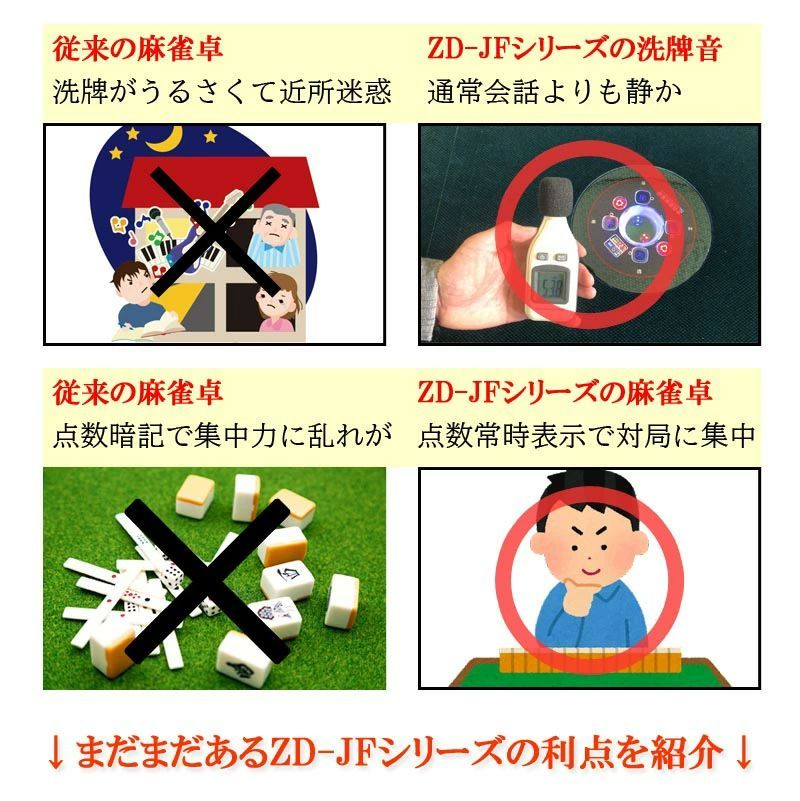 従来の麻雀卓
洗牌がうるさくて近所迷惑

ZD-JFシリーズの洗牌音
通常会話よりも静か

53.8

従来の麻雀卓
点数暗記で集中力に乱れが

ZD-JFシリーズの麻雀卓
点数常時表示で対局に集中

↓まだまだあるZD-JFシリーズの利点を紹介↓