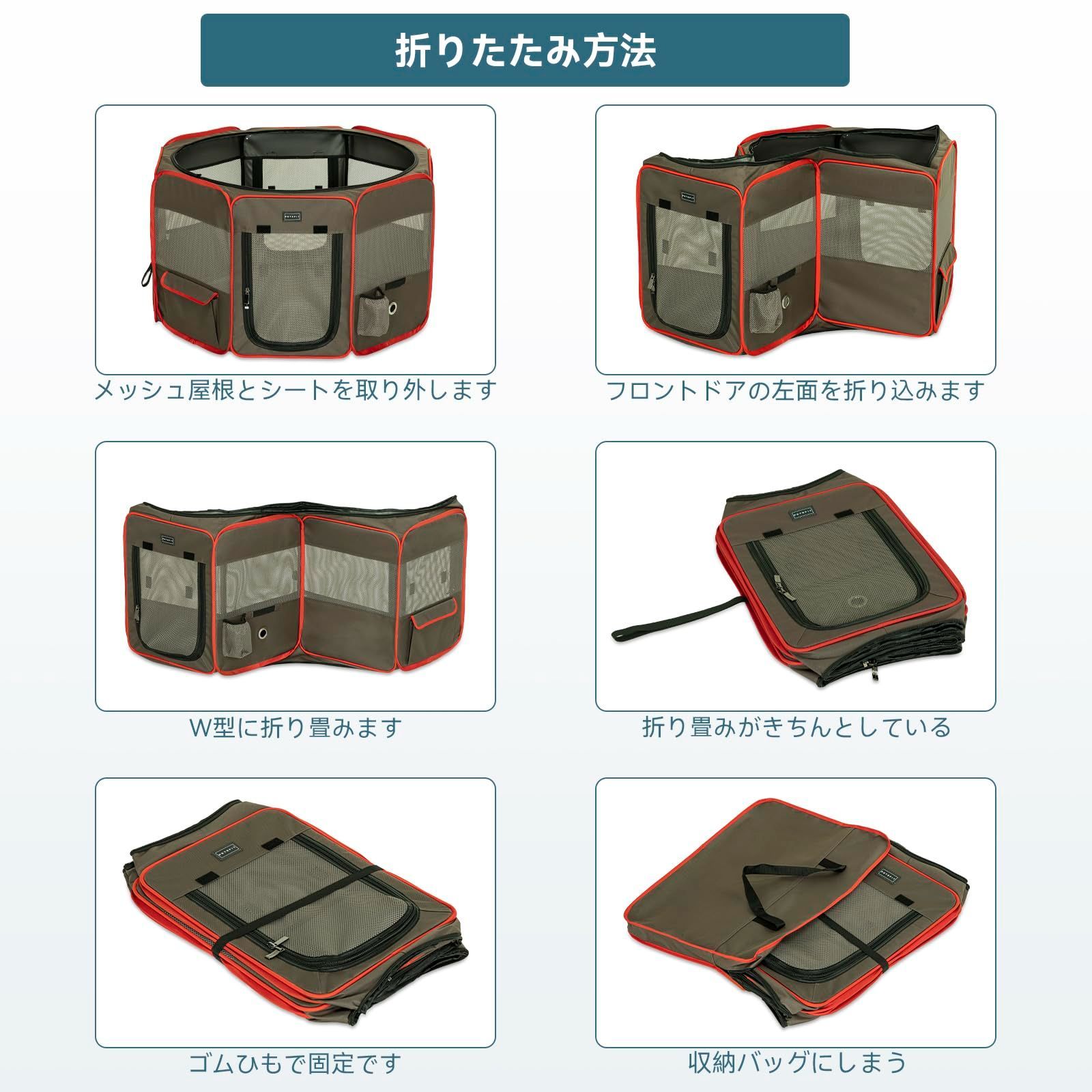 折りたたみ方法

メッシュ屋根とシートを取り外します

フロントドアの左面を折り込みます

W型に折り畳みます

折り畳みがきちんとしている

ゴムひもで固定です

収納バッグにしまう