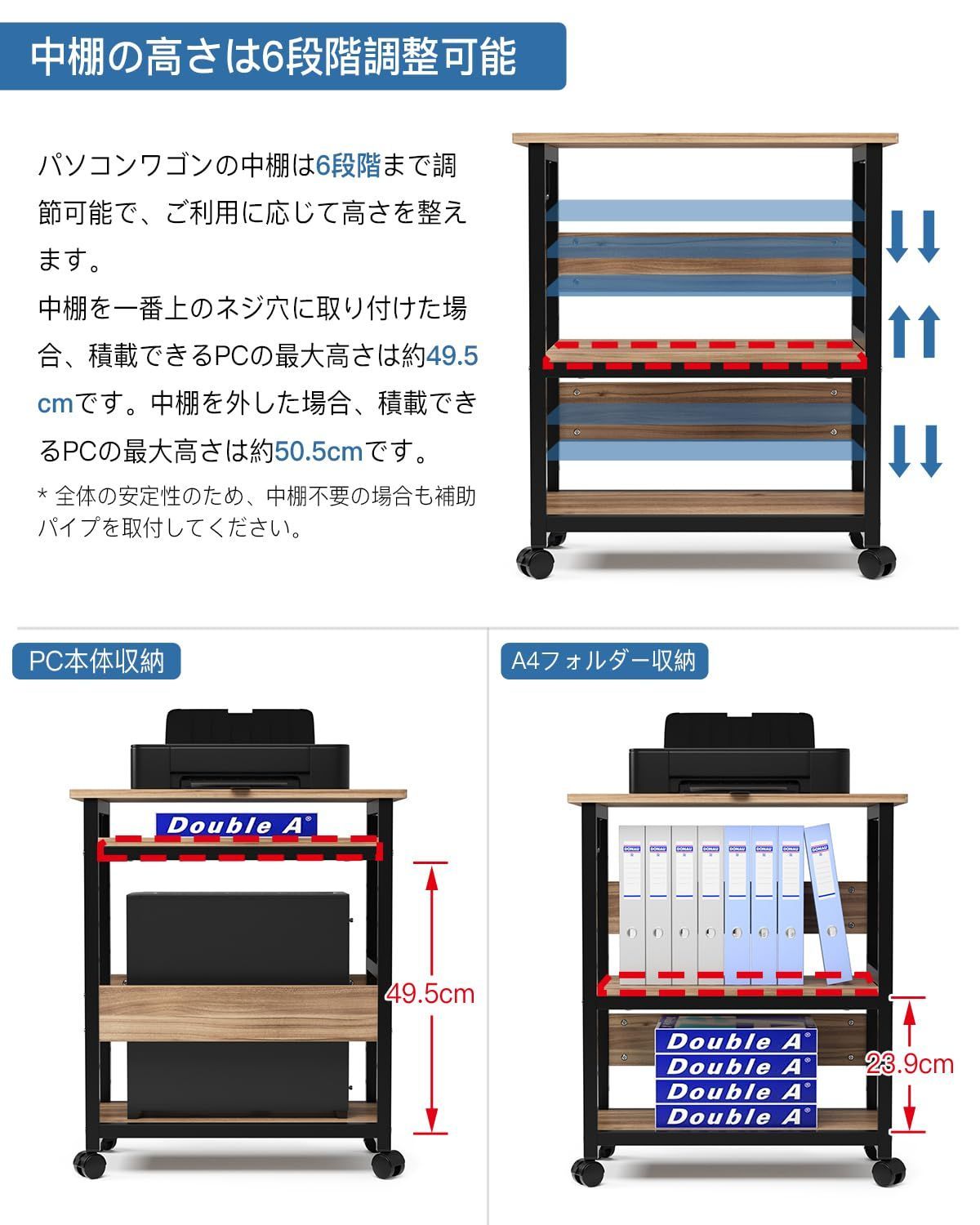 中棚の高さは6段階調整可能

パソコンワゴンの中棚は6段階まで調節可能で、ご利用に応じて高さを整えます。
中棚を一番上のネジ穴に取り付けた場合、積載できるPCの最大高さは約49.5cmです。中棚を外した場合、積載できるPCの最大高さは約50.5cmです。
* 全体の安定性のため、中棚不要の場合も補助パイプを取付してください。

PC本体収納

Double A

49.5cm

A4フォルダー収納

DONAU DONAU DONAU DONAU DONAU DONAU DONAU DONAU

Double A
Double A
Double A
Double A

23.9cm