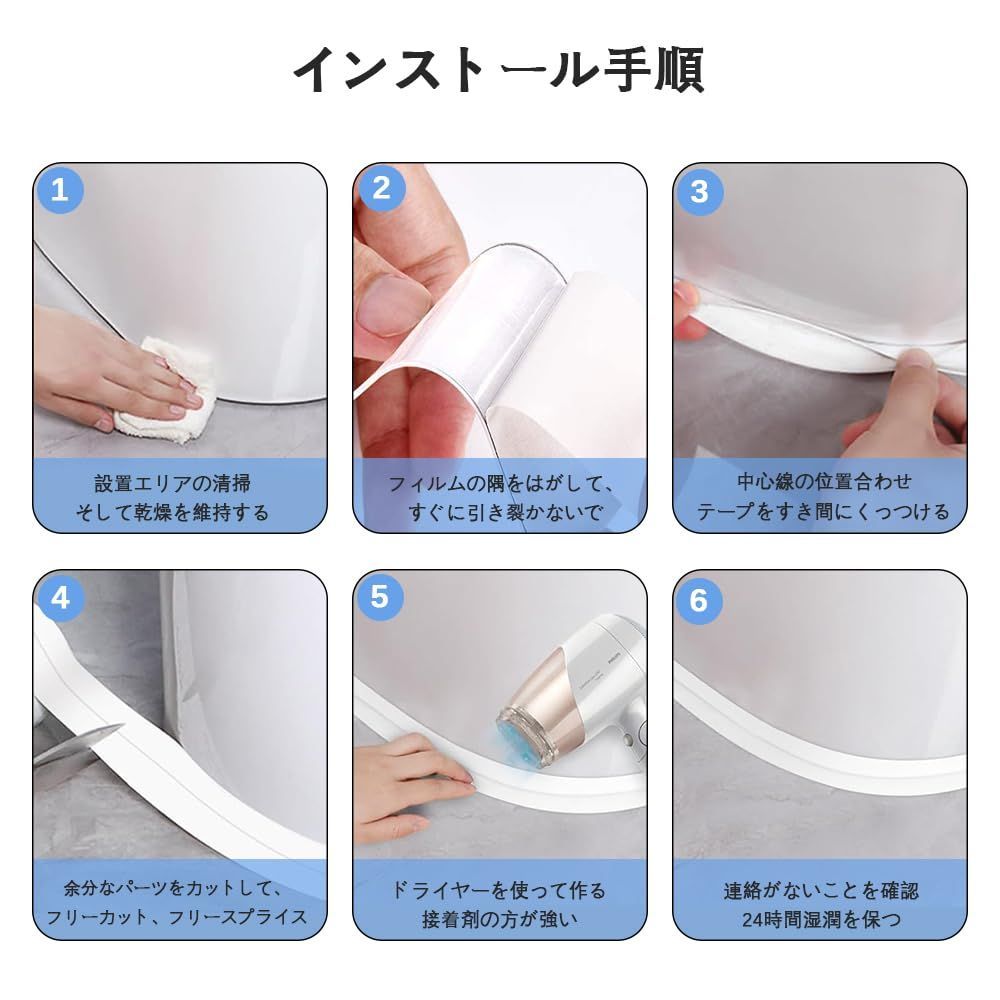 インストール手順

1
設置エリアの清掃
そして乾燥を維持する

2
フィルムの隅をはがして、
すぐに引き裂かないで

3
中心線の位置合わせ
テープをすき間にくっつける

4
余分なパーツをカットして、
フリーカット、フリースプライス

5
ドライヤーを使って作る
接着剤の方が強い

6
連絡がないことを確認
24時間湿潤を保つ