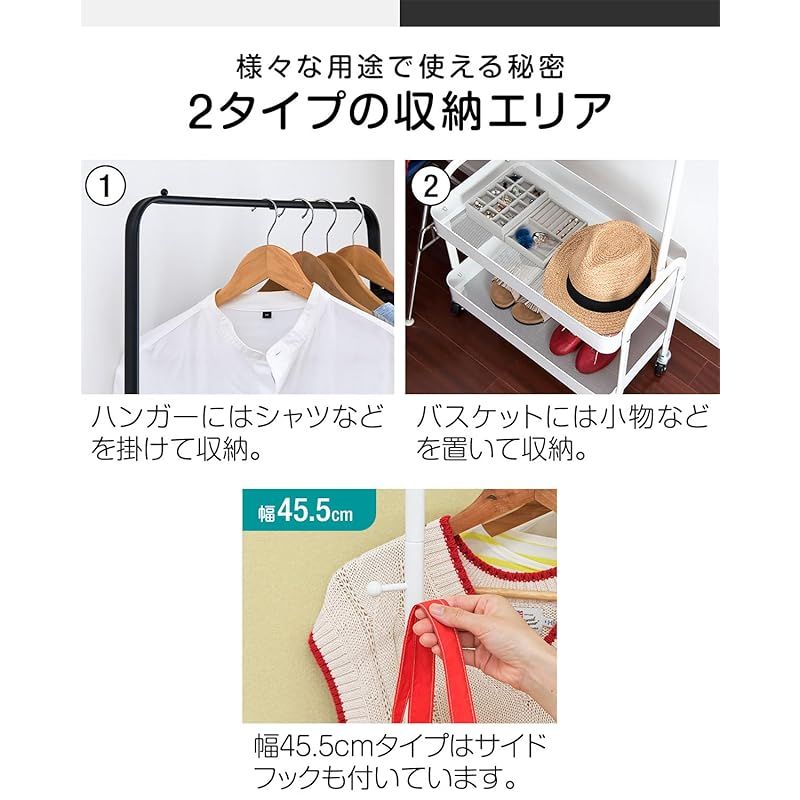 様々な用途で使える秘密
2タイプの収納エリア

①

ハンガーにはシャツなどを掛けて収納。

②

バスケットには小物などを置いて収納。

幅45.5cm

幅45.5cmタイプはサイドフックも付いています。