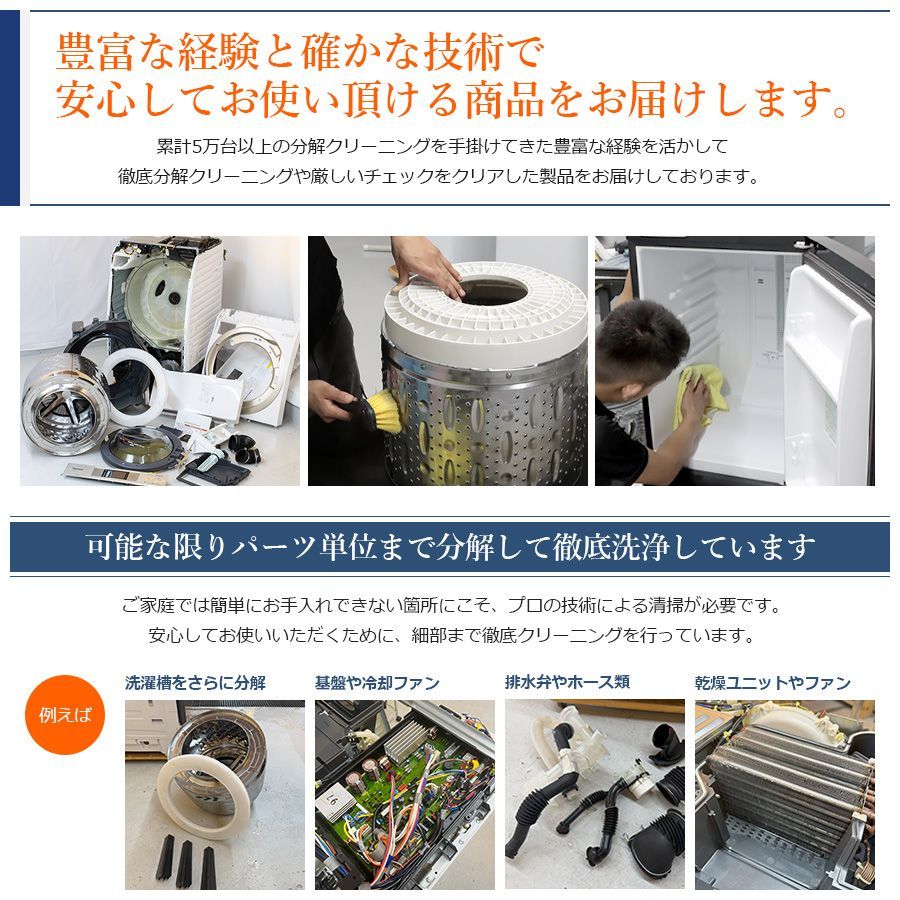 豊富な経験と確かな技術で
安心してお使い頂ける商品をお届けします。

累計5万台以上の分解クリーニングを手掛けてきた豊富な経験を活かして
徹底分解クリーニングや厳しいチェックをクリアした製品をお届けしております。

可能な限りパーツ単位まで分解して徹底洗浄しています

ご家庭では簡単にお手入れできない箇所にこそ、プロの技術による清掃が必要です。
安心してお使いいただくために、細部まで徹底クリーニングを行っています。

例えば

洗濯槽をさらに分解

基盤や冷却ファン

排水弁やホース類

乾燥ユニットやファン