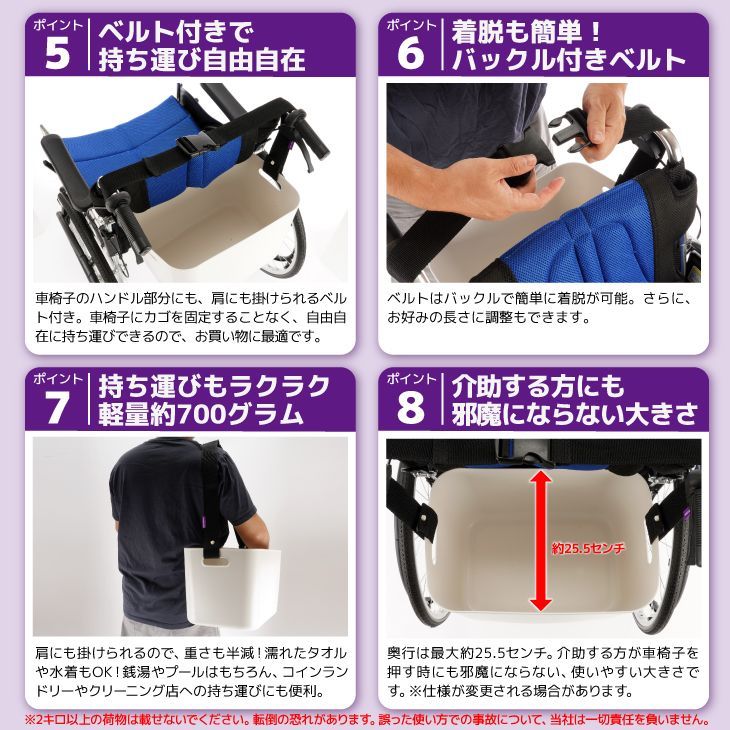 ポイント 5 ベルト付きで 持ち運び自由自在

車椅子のハンドル部分にも、肩にも掛けられるベルト付き。車椅子にカゴを固定することなく、自由自在に持ち運びできるので、お買い物に最適です。

ポイント 6 着脱も簡単！ バックル付きベルト

ベルトはバックルで簡単に着脱が可能。さらに、お好みの長さに調整もできます。

ポイント 7 持ち運びもラクラク 軽量約700グラム

肩にも掛けられるので、重さも半減！濡れたタオルや水着もOK！銭湯やプールはもちろん、コインランドリーやクリーニング店への持ち運びにも便利。

ポイント 8 介助する方にも 邪魔にならない大きさ

約25.5センチ

奥行は最大約25.5センチ。介助する方が車椅子を押す時にも邪魔にならない、使いやすい大きさです。※仕様が変更される場合があります。

※2キロ以上の荷物は載せないでください。転倒の恐れがあります。誤った使い方での事故について、当社は一切責任を負いません。