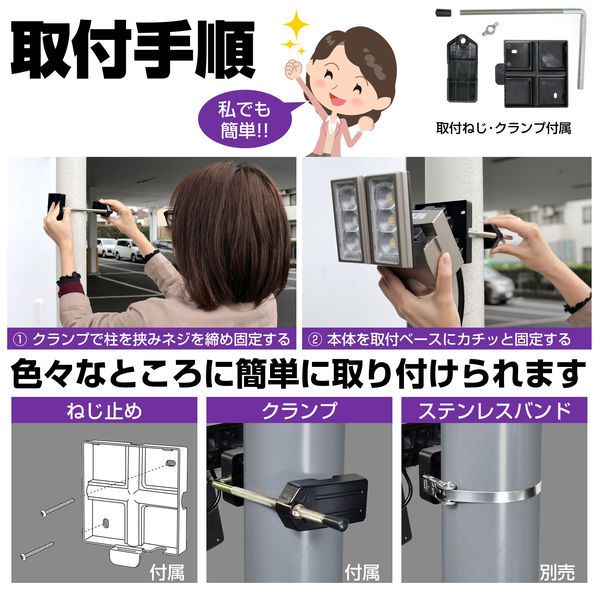 取付手順

私でも簡単!!

取付ねじ・クランプ付属

① クランプで柱を挟みネジを締め固定する

② 本体を取付ベースにカチッと固定する

色々なところに簡単に取り付けられます

ねじ止め

付属

クランプ

付属

ステンレスバンド

別売