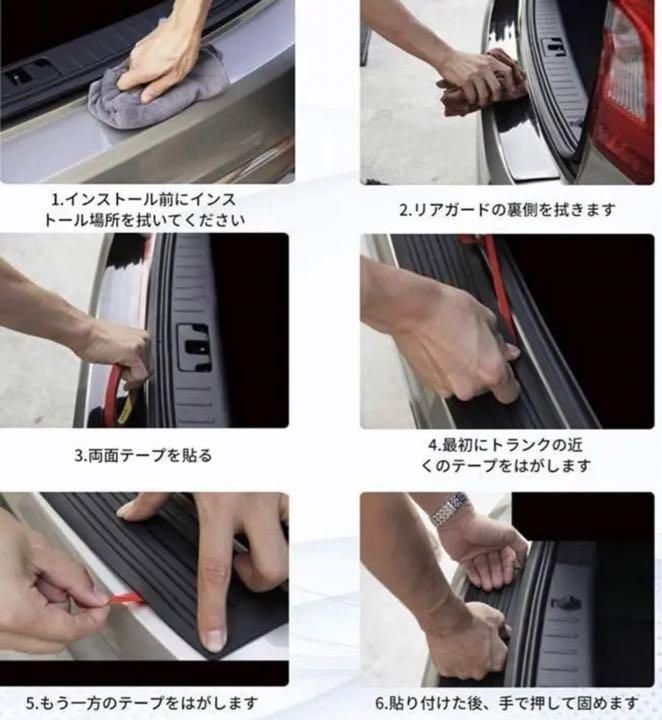 1.インストール前にインストール場所を拭いてください

2.リアガードの裏側を拭きます

3.両面テープを貼る

4.最初にトランクの近くのテープをはがします

5.もう一方のテープをはがします

6.貼り付けた後、手で押して固めます