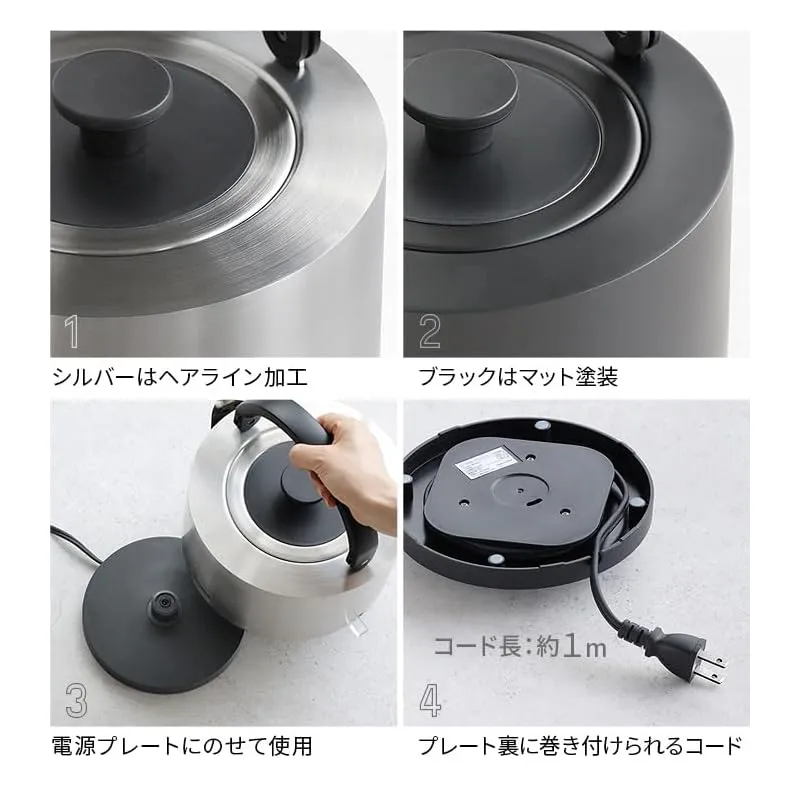 1

シルバーはヘアライン加工

2

ブラックはマット塗装

3

電源プレートにのせて使用

コード長：約1m

4

プレート裏に巻き付けられるコード