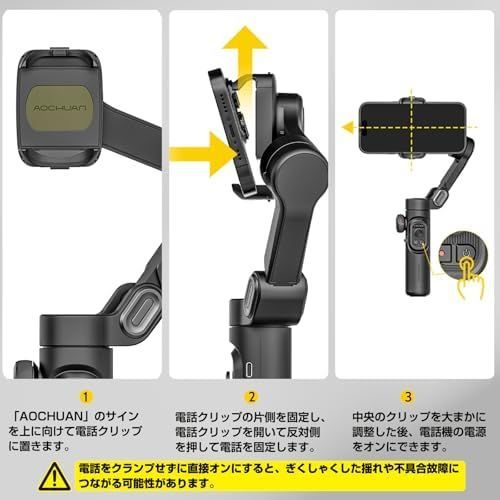 AOCHUAN

1

「AOCHUAN」のサインを上に向けて電話クリップに置きます。

2

電話クリップの片側を固定し、電話クリップを開いて反対側を押して電話を固定します。

3

中央のクリップを大まかに調整した後、電話機の電源をオンにできます。

電話をクランプせずに直接オンにすると、ぎくしゃくした揺れや不具合故障につながる可能性があります。