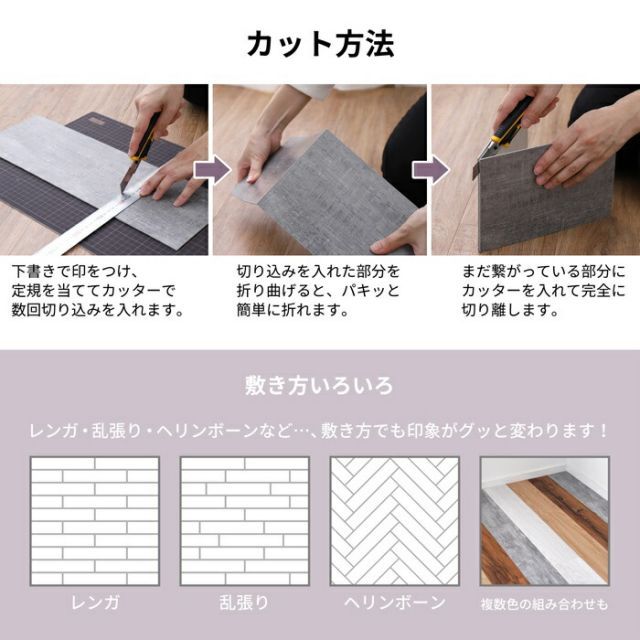 カット方法

下書きで印をつけ、定規を当ててカッターで数回切り込みを入れます。

切り込みを入れた部分を折り曲げると、パキッと簡単に折れます。

まだ繋がっている部分にカッターを入れて完全に切り離します。

敷き方いろいろ

レンガ・乱張り・ヘリンボーンなど…、敷き方でも印象がグッと変わります！

レンガ

乱張り

ヘリンボーン

複数色の組み合わせも