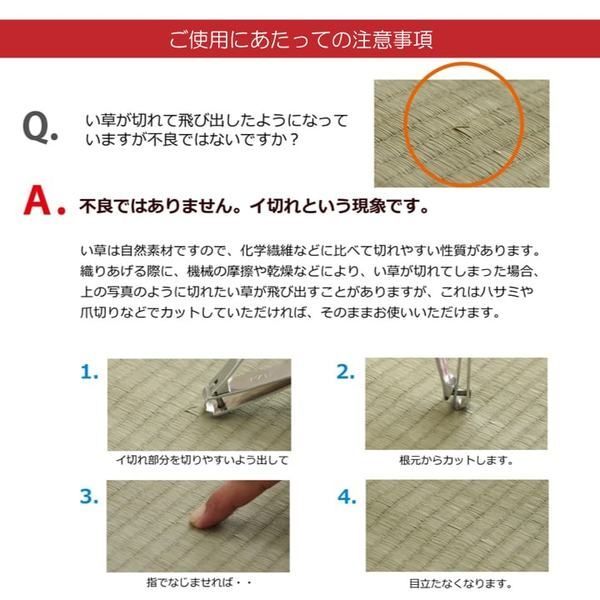 ご使用にあたっての注意事項

Q. い草が切れて飛び出したようになっていますが不良ではないですか？

A. 不良ではありません。イ切れという現象です。

い草は自然素材ですので、化学繊維などに比べて切れやすい性質があります。織りあげる際に、機械の摩擦や乾燥などにより、い草が切れてしまった場合、上の写真のように切れたい草が飛び出すことがありますが、これはハサミや爪切りなどでカットしていただければ、そのままお使いいただけます。

1.
イ切れ部分を切りやすいよう出して

2.
根元からカットします。

3.
指でなじませれば・・

4.
目立たなくなります。