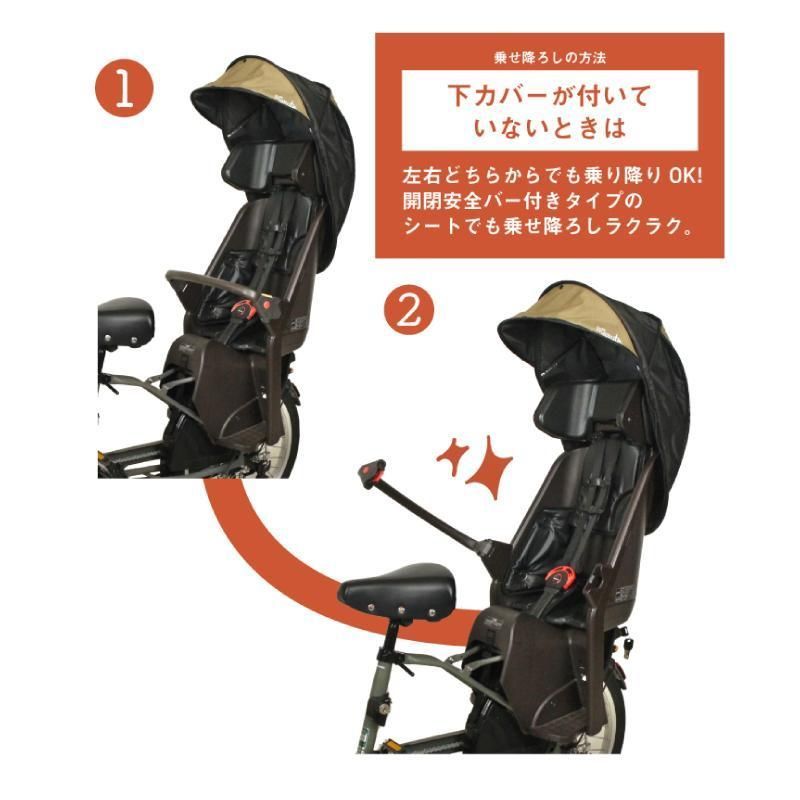 1

乗せ降ろしの方法

下カバーが付いていないときは

左右どちらからでも乗り降りOK!
開閉安全バー付きタイプのシートでも乗せ降ろしラクラク。

2