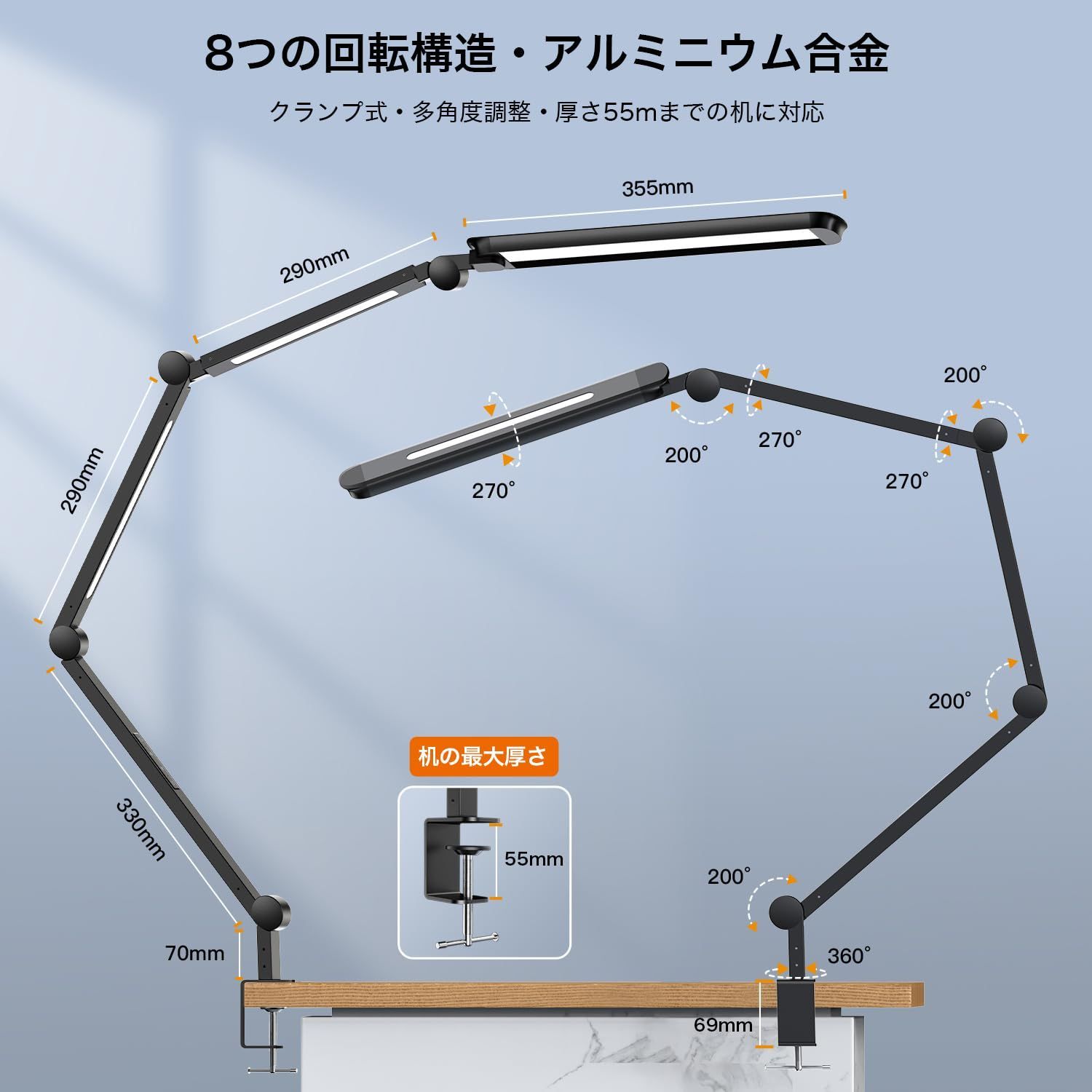 8つの回転構造・アルミニウム合金

クランプ式・多角度調整・厚さ55mまでの机に対応

355mm

290mm

290mm

330mm

70mm

200°

270°

200°

270°

270°

200°

200°

360°

69mm

机の最大厚さ

55mm