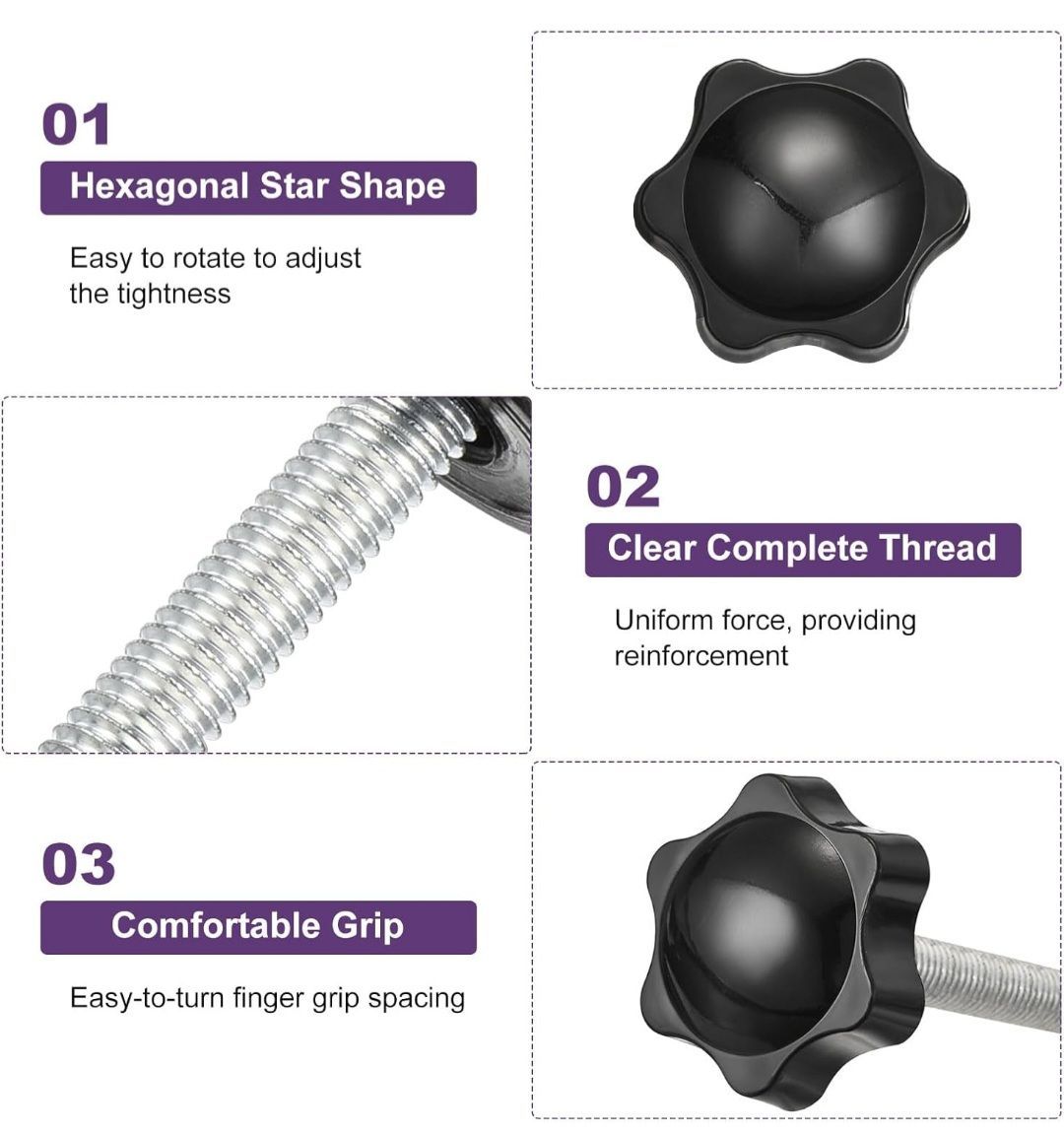 01

Hexagonal Star Shape

Easy to rotate to adjust the tightness

02

Clear Complete Thread

Uniform force, providing reinforcement

03

Comfortable Grip

Easy-to-turn finger grip spacing