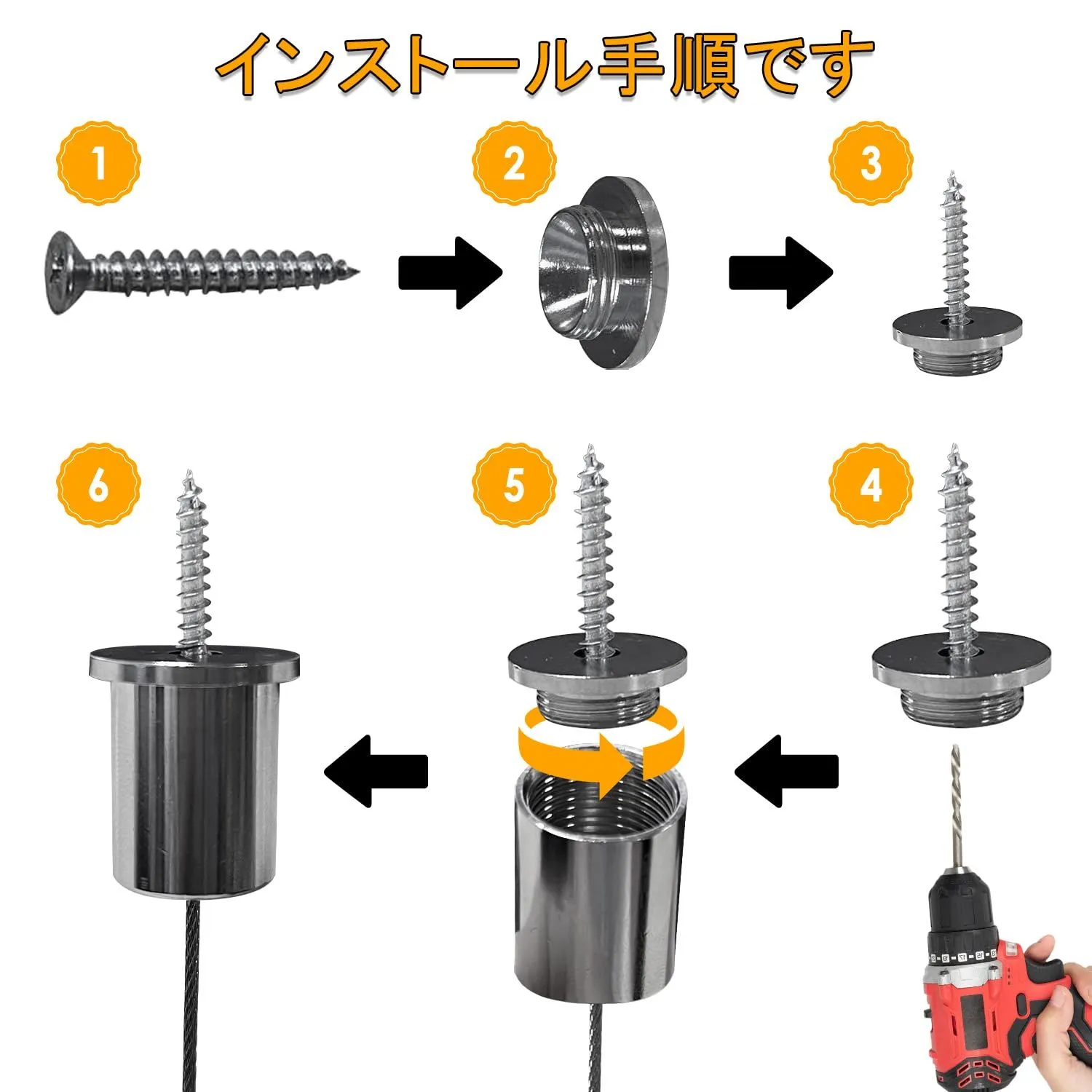 インストール手順です

1

2

3

6

5

4