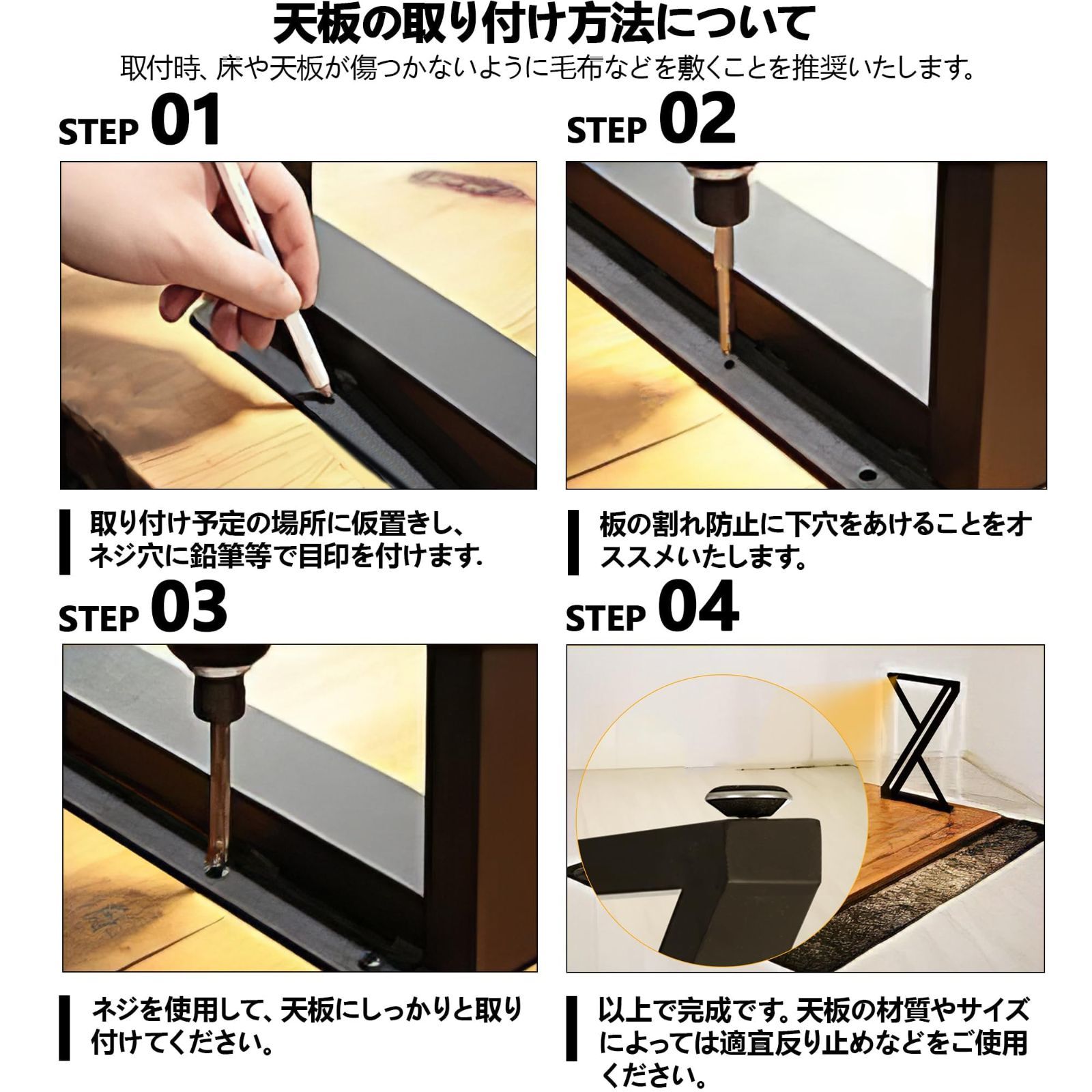 天板の取り付け方法について

取付時、床や天板が傷つかないように毛布などを敷くことを推奨いたします。

STEP 01

取り付け予定の場所に仮置きし、ネジ穴に鉛筆等で目印を付けます.

STEP 02

板の割れ防止に下穴をあけることをオススメいたします。

STEP 03

ネジを使用して、天板にしっかりと取り付けてください。

STEP 04

以上で完成です。天板の材質やサイズによっては適宜反り止めなどをご使用ください。