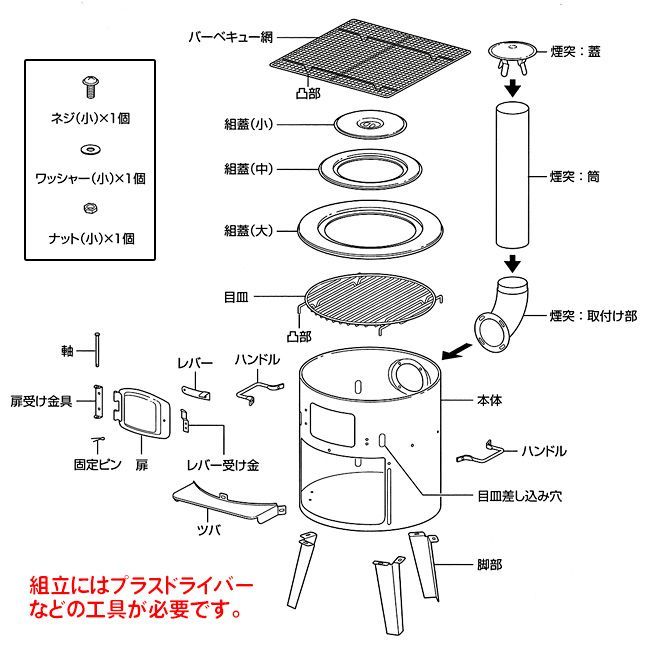 ネジ(小)×1個

ワッシャー(小)×1個

ナット(小)×1個

バーベキュー網

凸部

組蓋(小)

組蓋(中)

組蓋(大)

目皿

凸部

煙突：蓋

煙突：筒

煙突：取付け部

軸

扉受け金具

固定ピン

扉

レバー

レバー受け金

ハンドル

ツバ

本体

ハンドル

目皿差し込み穴

脚部

組立にはプラスドライバーなどの工具が必要です。