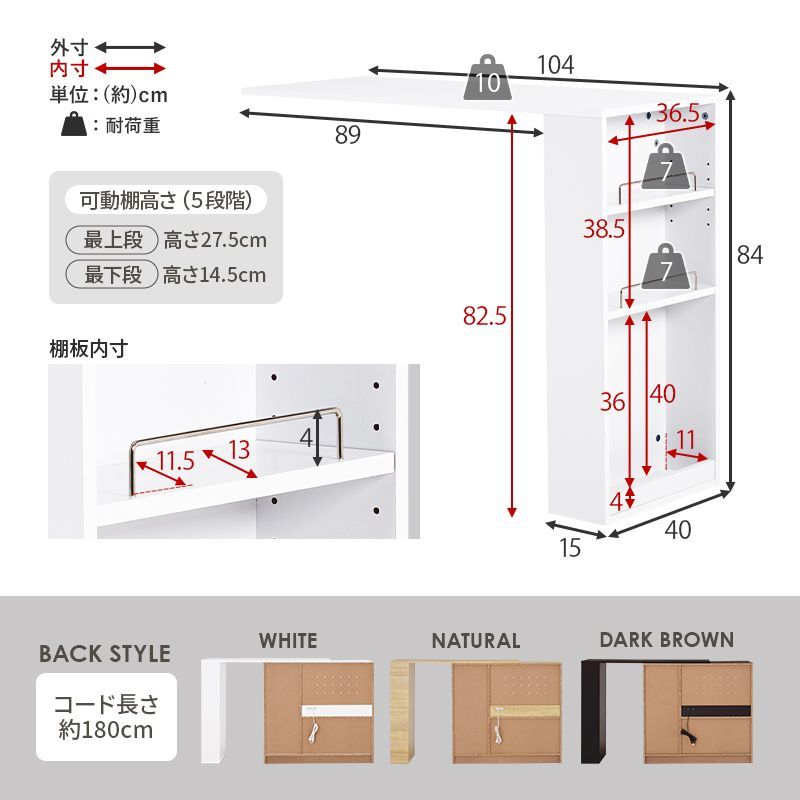 外寸
内寸
単位：(約)cm
：耐荷重

可動棚高さ（5段階）
最上段 高さ27.5cm
最下段 高さ14.5cm

棚板内寸

11.5
13
4

104
10
89
36.5
7
38.5
7
84
82.5
36
40
11
4
15
40

BACK STYLE
コード長さ
約180cm

WHITE
NATURAL
DARK BROWN