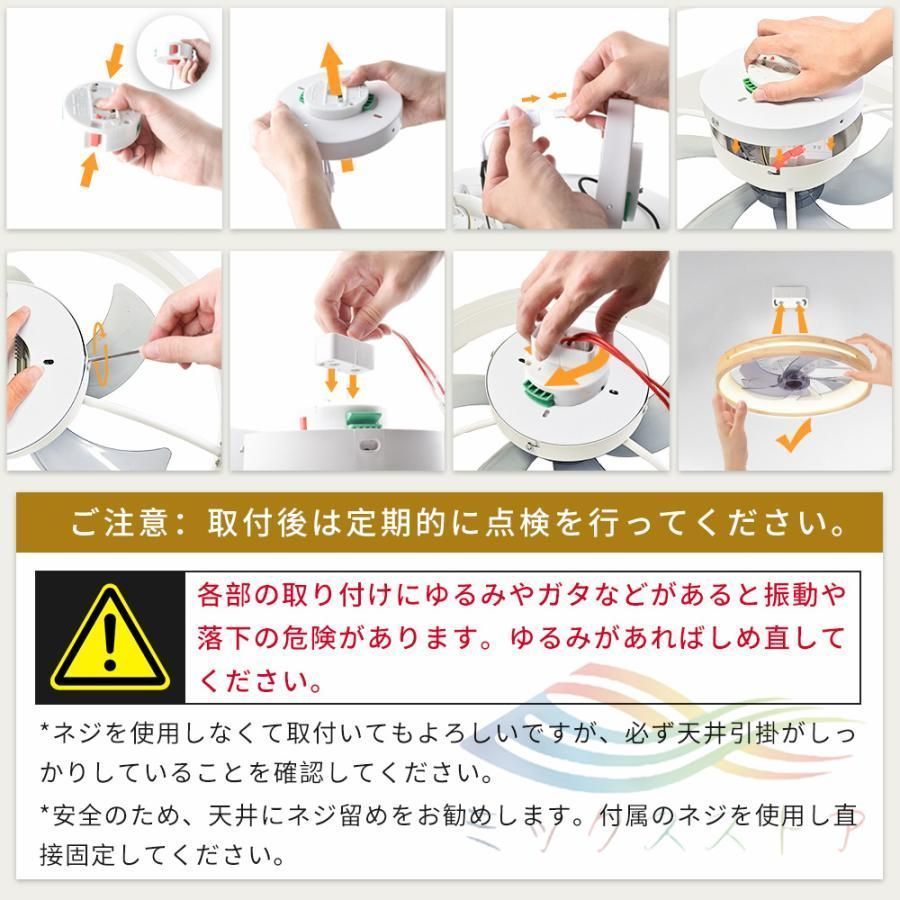 ご注意：取付後は定期的に点検を行ってください。

各部の取り付けにゆるみやガタなどがあると振動や落下の危険があります。ゆるみがあればしめ直してください。

*ネジを使用しなくて取付いてもよろしいですが、必ず天井引掛がしっかりしていることを確認してください。

*安全のため、天井にネジ留めをお勧めします。付属のネジを使用し直接固定してください。

ミックスストア