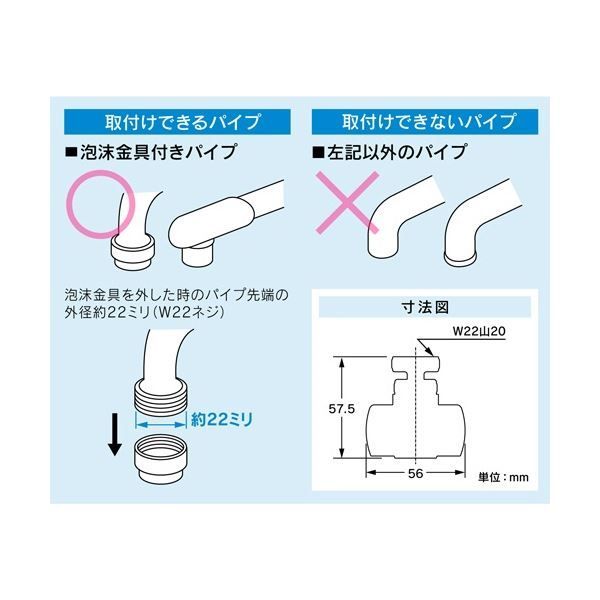 取付けできるパイプ

■泡沫金具付きパイプ

泡沫金具を外した時のパイプ先端の外径約22ミリ(W22ネジ)

約22ミリ

取付けできないパイプ

■左記以外のパイプ

寸法図

W22山20

57.5

56

単位：mm