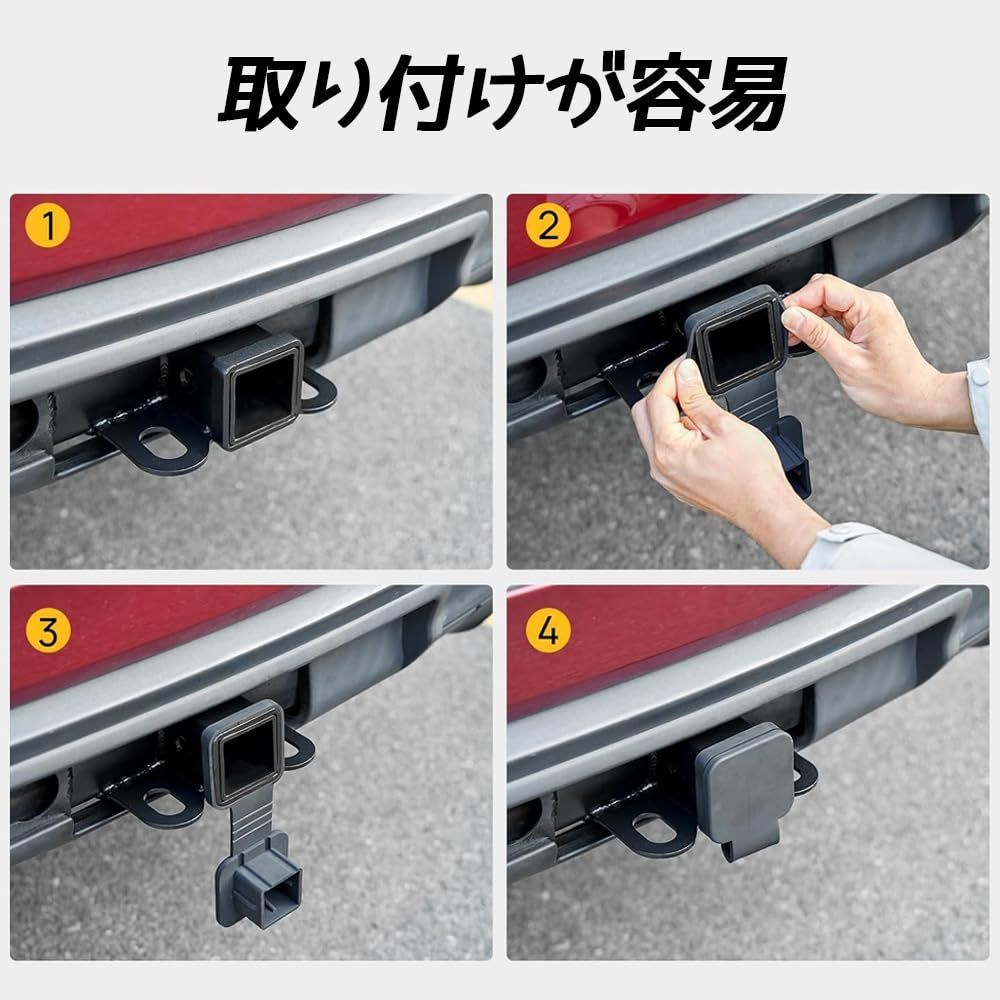 取り付けが容易

1

2

3

4