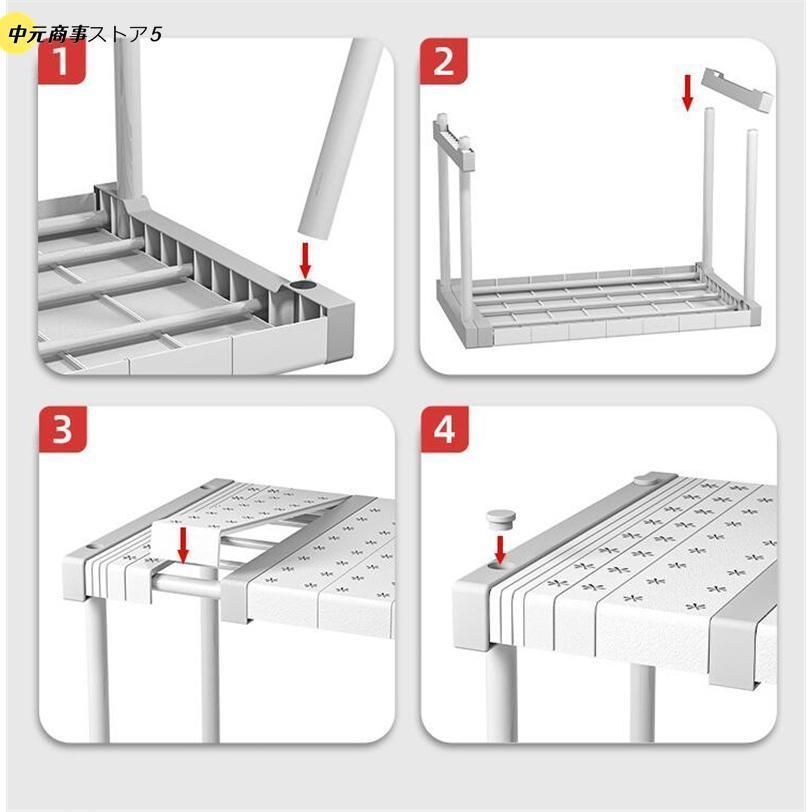 中元商事ストア5

1

2

3

4