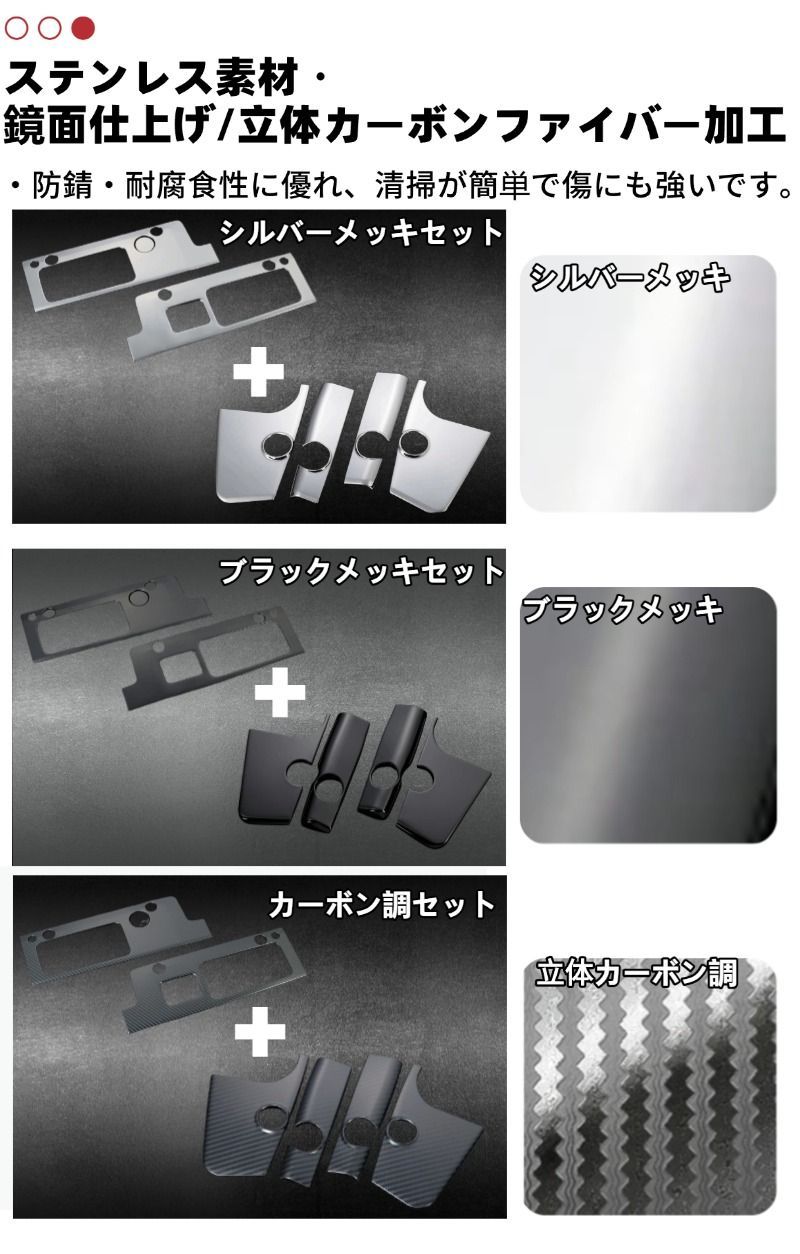 ステンレス素材・
鏡面仕上げ/立体カーボンファイバー加工

・防錆・耐腐食性に優れ、清掃が簡単で傷にも強いです。

シルバーメッキセット

シルバーメッキ

ブラックメッキセット

ブラックメッキ

カーボン調セット

立体カーボン調