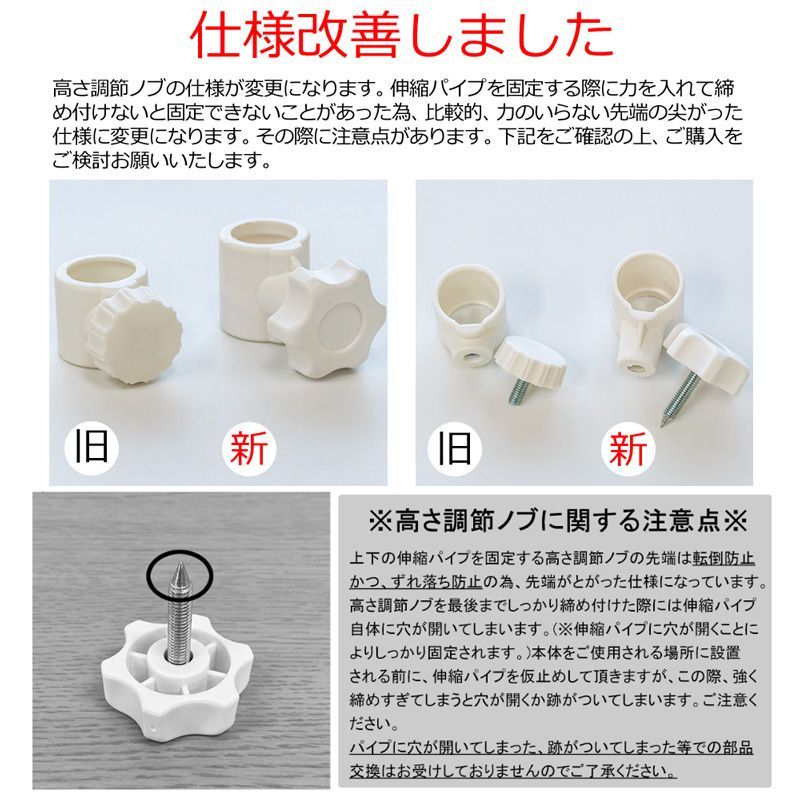 仕様改善しました

高さ調節ノブの仕様が変更になります。伸縮パイプを固定する際に力を入れて締め付けないと固定できないことがあった為、比較的、力のいらない先端の尖がった仕様に変更になります。その際に注意点があります。下記をご確認の上、ご購入をご検討お願いいたします。

旧

新

旧

新

※高さ調節ノブに関する注意点※

上下の伸縮パイプを固定する高さ調節ノブの先端は転倒防止かつ、ずれ落ち防止の為、先端がとがった仕様になっています。高さ調節ノブを最後までしっかり締め付けた際には伸縮パイプ自体に穴が開いてしまいます。(※伸縮パイプに穴が開くことによりしっかり固定されます。)本体をご使用される場所に設置される前に、伸縮パイプを仮止めして頂きますが、この際、強く締めすぎてしまうと穴が開くか跡がついてしまいます。ご注意ください。
パイプに穴が開いてしまった、跡がついてしまった等での部品交換はお受けしておりませんのでご了承ください。