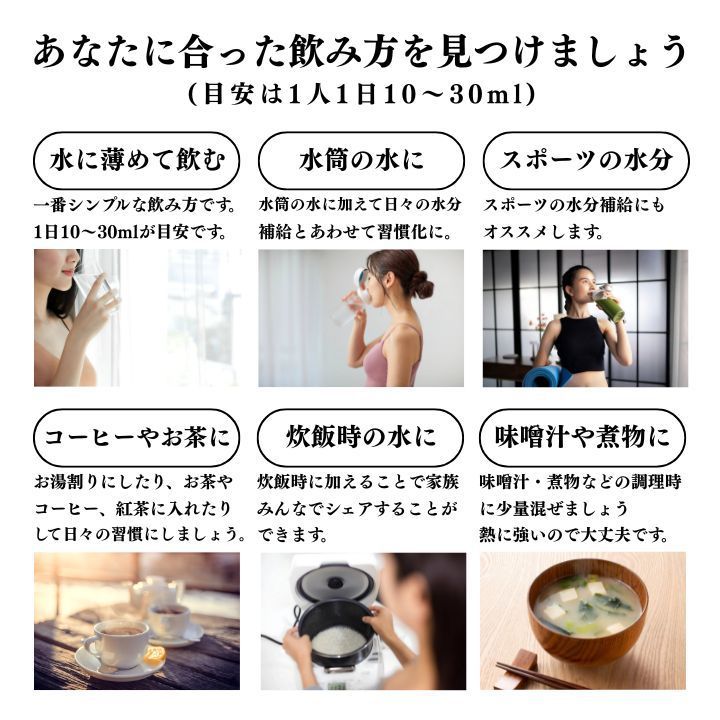 あなたに合った飲み方を見つけましょう
（目安は1人1日10～30ml）

水に薄めて飲む

一番シンプルな飲み方です。1日10～30mlが目安です。

水筒の水に

水筒の水に加えて日々の水分補給とあわせて習慣化に。

スポーツの水分

スポーツの水分補給にもオススメします。

コーヒーやお茶に

お湯割りにしたり、お茶やコーヒー、紅茶に入れたりして日々の習慣にしましょう。

炊飯時の水に

炊飯時に加えることで家族みんなでシェアすることができます。

味噌汁や煮物に

味噌汁・煮物などの調理時に少量混ぜましょう
熱に強いので大丈夫です。