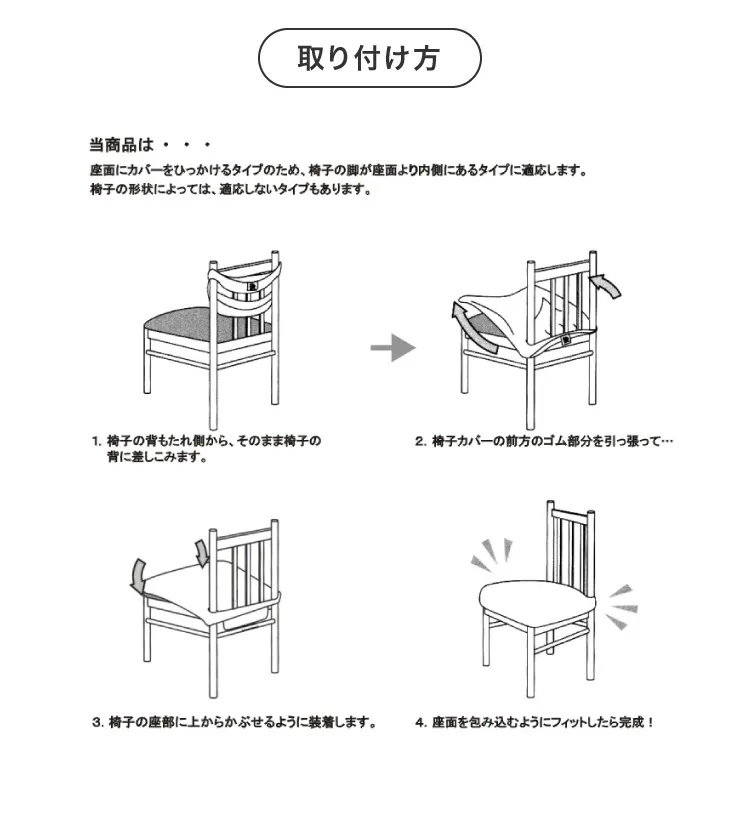 取り付け方

当商品は・・・
座面にカバーをひっかけるタイプのため、椅子の脚が座面より内側にあるタイプに適応します。
椅子の形状によっては、適応しないタイプもあります。

1. 椅子の背もたれ側から、そのまま椅子の背に差しこみます。

2. 椅子カバーの前方のゴム部分を引っ張って…

3. 椅子の座部に上からかぶせるように装着します。

4. 座面を包み込むようにフィットしたら完成！