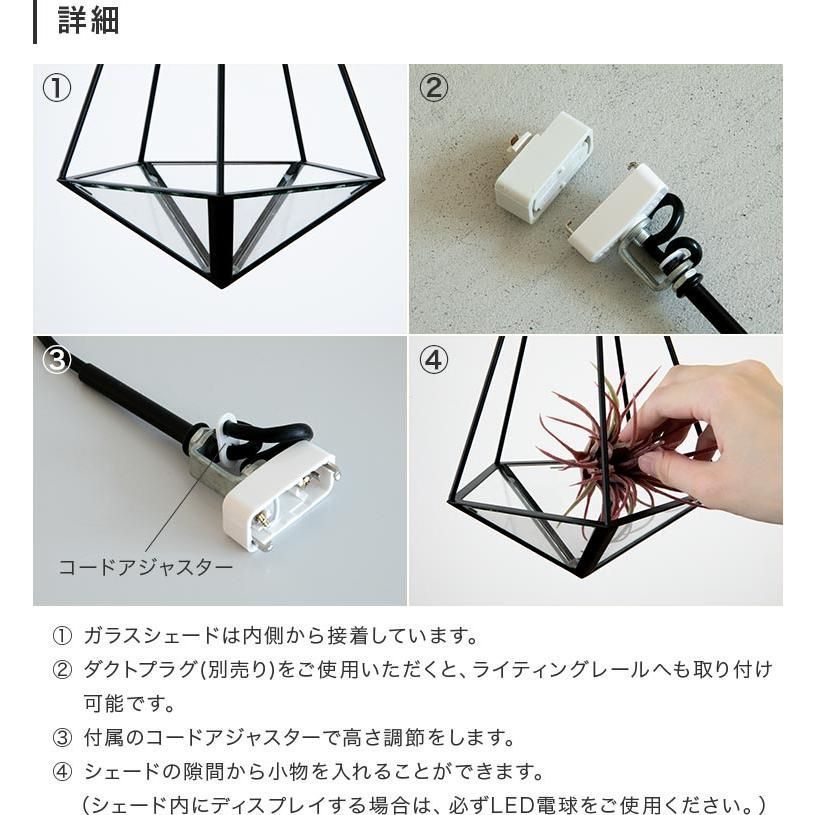 詳細

①

②

③

コードアジャスター

④

① ガラスシェードは内側から接着しています。

② ダクトプラグ(別売り)をご使用いただくと、ライティングレールへも取り付け可能です。

③ 付属のコードアジャスターで高さ調節をします。

④ シェードの隙間から小物を入れることができます。
（シェード内にディスプレイする場合は、必ずLED電球をご使用ください。）