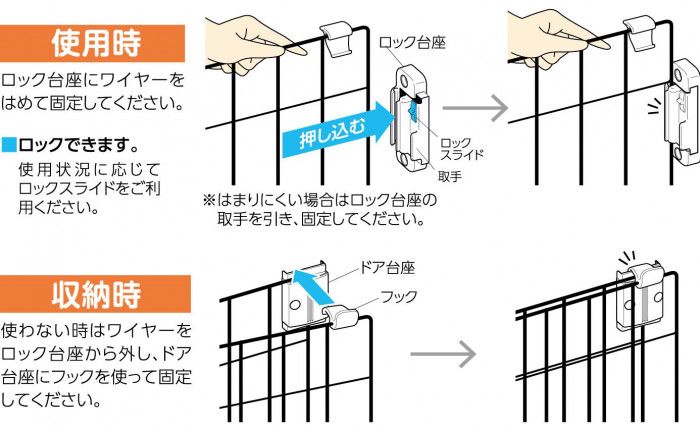 使用時

ロック台座にワイヤーをはめて固定してください。

■ロックできます。
使用状況に応じてロックスライドをご利用ください。

ロック台座

押し込む

ロックスライド

取手

※はまりにくい場合はロック台座の取手を引き、固定してください。

収納時

使わない時はワイヤーをロック台座から外し、ドア台座にフックを使って固定してください。

ドア台座

フック