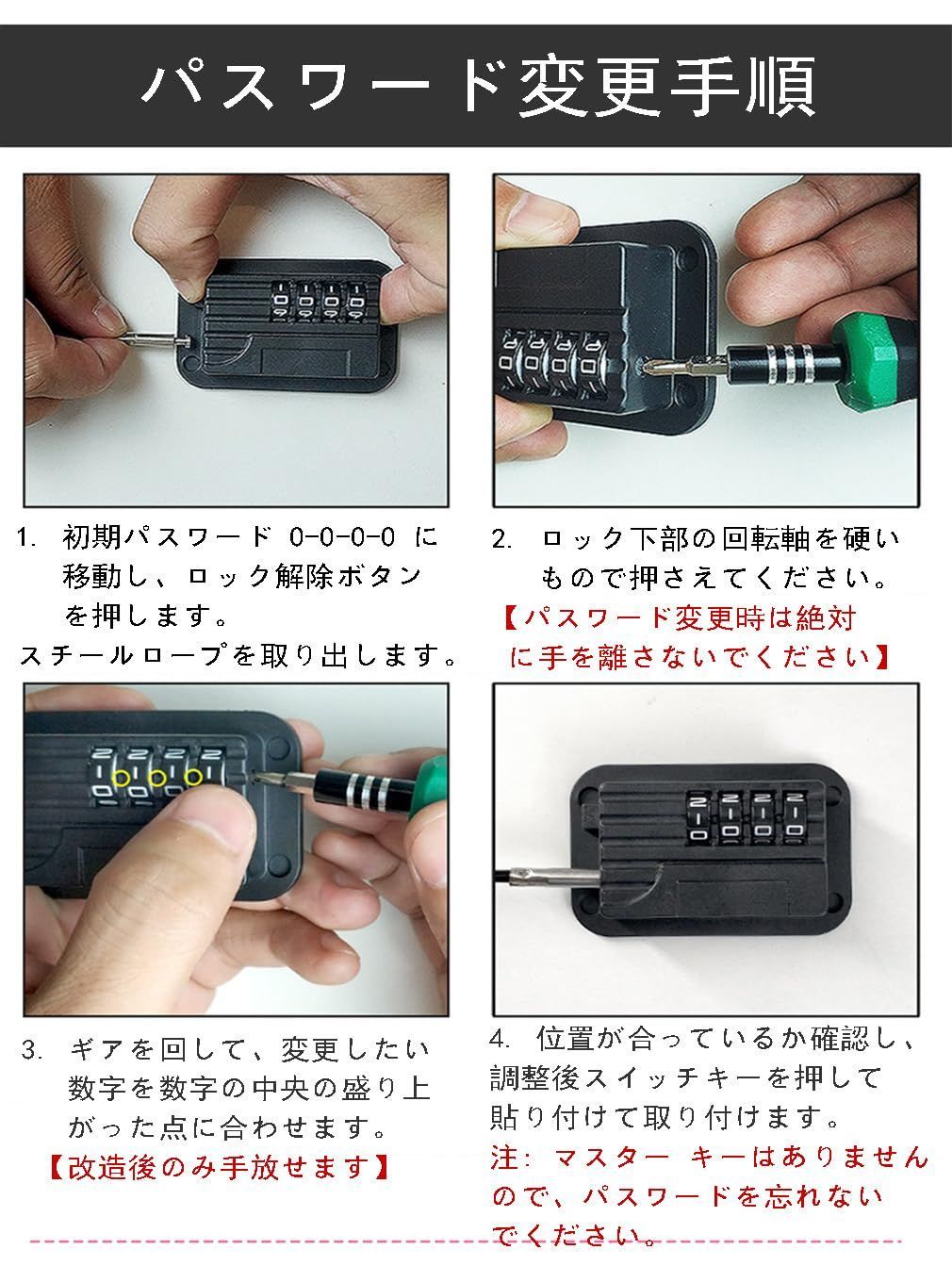 パスワード変更手順

1. 初期パスワード 0-0-0-0 に移動し、ロック解除ボタンを押します。
スチールロープを取り出します。

2. ロック下部の回転軸を硬いもので押さえてください。
【パスワード変更時は絶対に手を離さないでください】

3. ギアを回して、変更したい数字を数字の中央の盛り上がった点に合わせます。
【改造後のみ手放せます】

4. 位置が合っているか確認し、調整後スイッチキーを押して貼り付けて取り付けます。
注: マスター キーはありませんので、パスワードを忘れないでください。