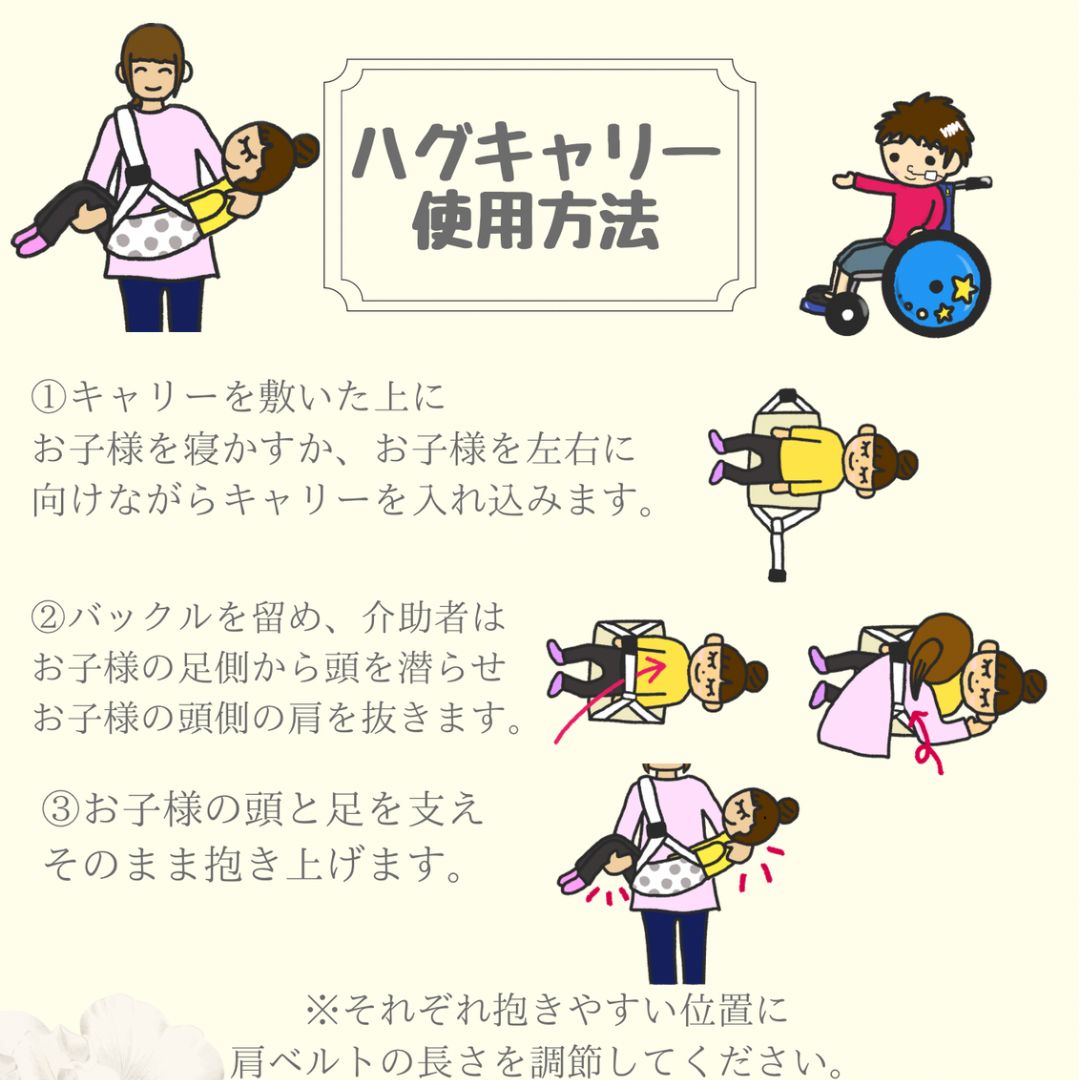 ハグキャリー
使用方法

①キャリーを敷いた上に
お子様を寝かすか、お子様を左右に
向けながらキャリーを入れ込みます。

②バックルを留め、介助者は
お子様の足側から頭を潜らせ
お子様の頭側の肩を抜きます。

③お子様の頭と足を支え
そのまま抱き上げます。

※それぞれ抱きやすい位置に
肩ベルトの長さを調節してください。