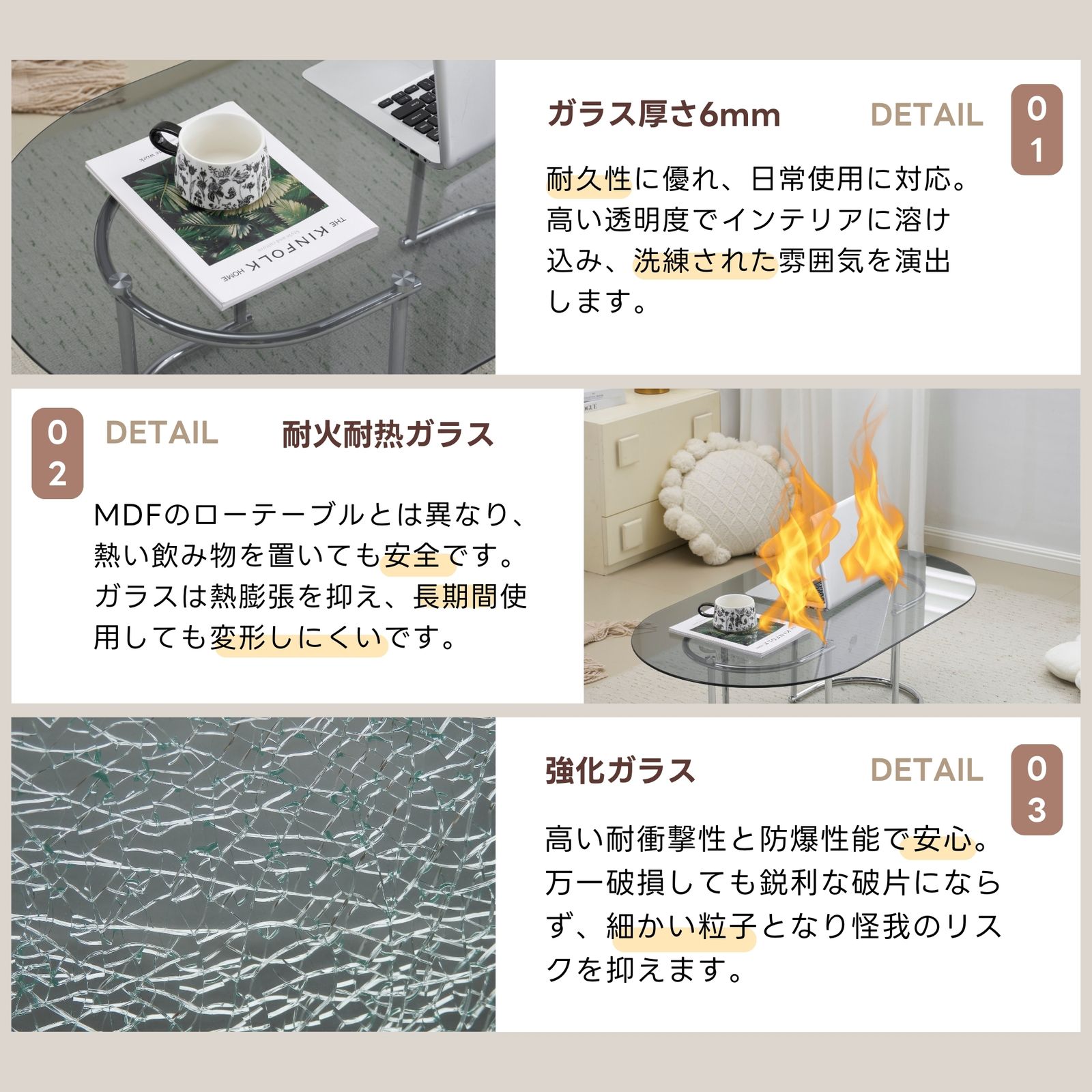 THE KINFOLK HOME

ガラス厚さ6mm

DETAIL

01

耐久性に優れ、日常使用に対応。高い透明度でインテリアに溶け込み、洗練された雰囲気を演出します。

02

DETAIL

耐火耐熱ガラス

MDFのローテーブルとは異なり、熱い飲み物を置いても安全です。ガラスは熱膨張を抑え、長期間使用しても変形しにくいです。

強化ガラス

DETAIL

03

高い耐衝撃性と防爆性能で安心。万一破損しても鋭利な破片にならず、細かい粒子となり怪我のリスクを抑えます。