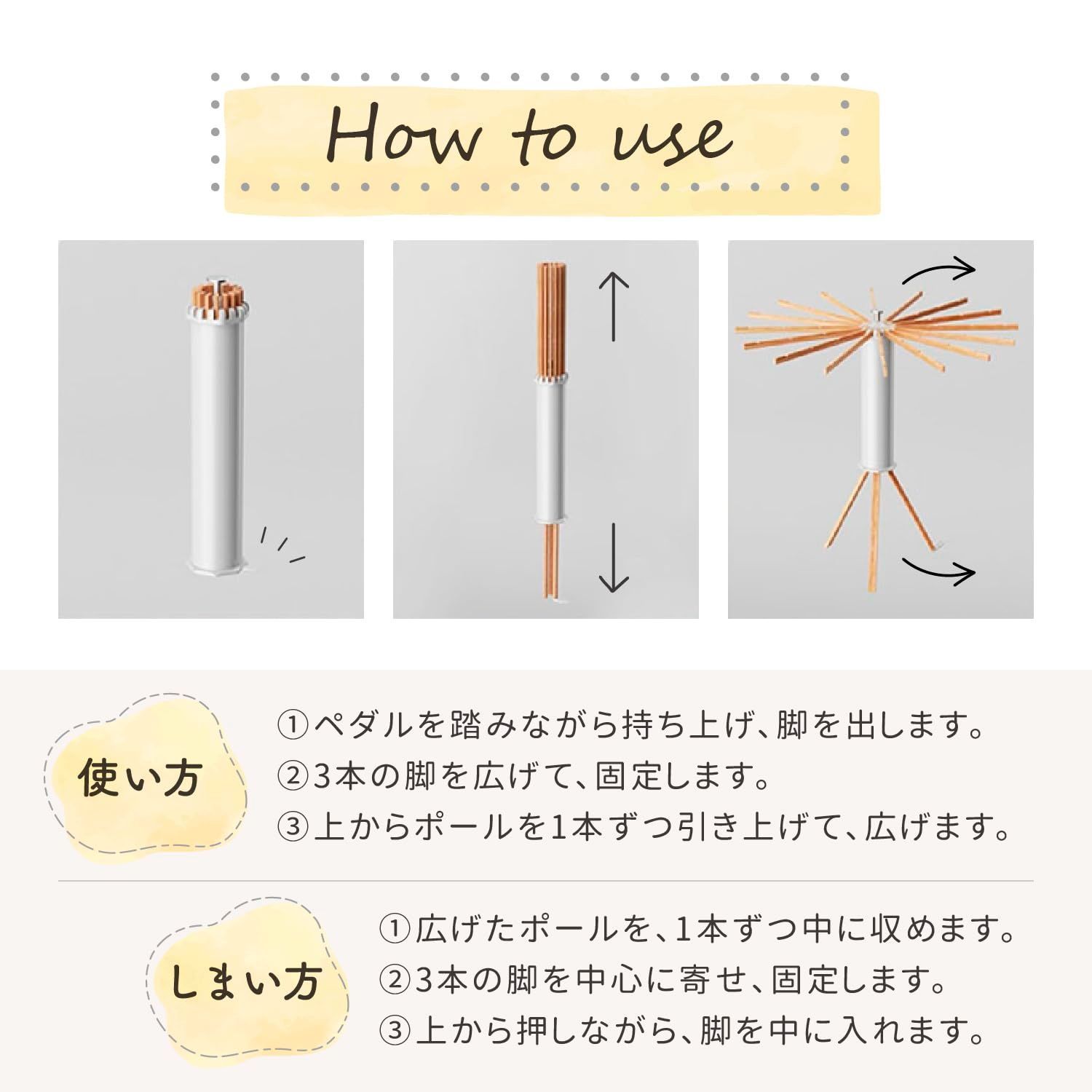 How to use

使い方

①ペダルを踏みながら持ち上げ、脚を出します。
②3本の脚を広げて、固定します。
③上からポールを1本ずつ引き上げて、広げます。

しまい方

①広げたポールを、1本ずつ中に収めます。
②3本の脚を中心に寄せ、固定します。
③上から押しながら、脚を中に入れます。