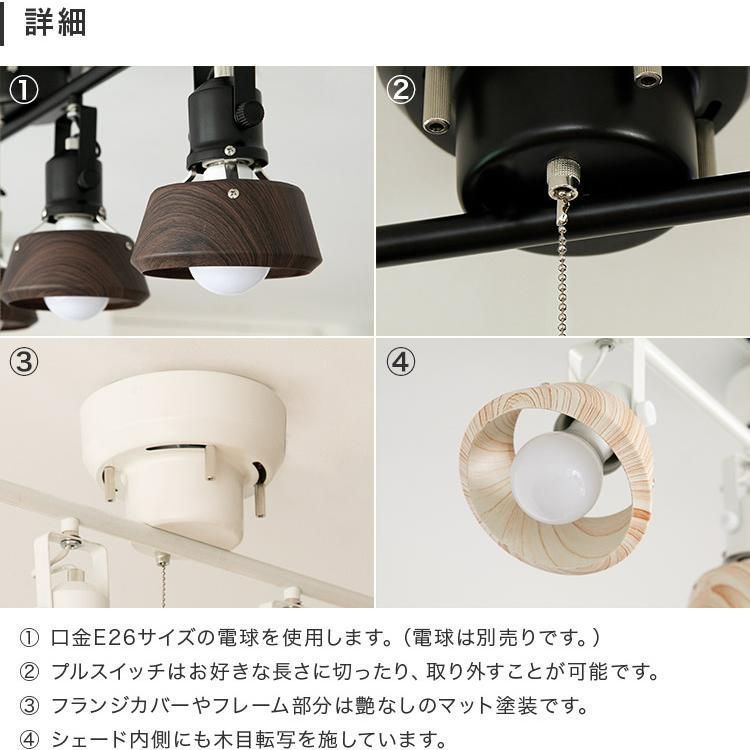 詳細

①

②

③

④

① 口金E26サイズの電球を使用します。（電球は別売りです。）

② プルスイッチはお好きな長さに切ったり、取り外すことが可能です。

③ フランジカバーやフレーム部分は艶なしのマット塗装です。

④ シェード内側にも木目転写を施しています。