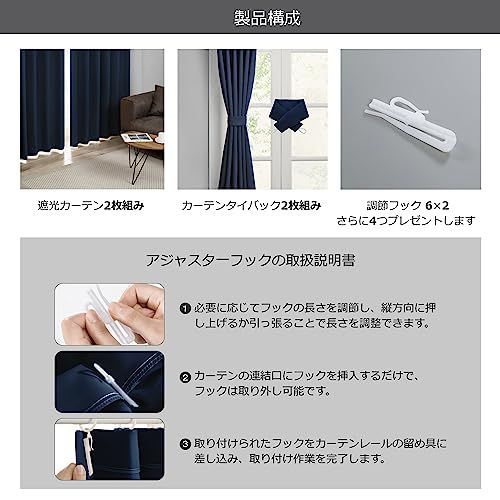 製品構成

遮光カーテン2枚組み

カーテンタイバック2枚組み

調節フック 6×2
さらに4つプレゼントします

アジャスターフックの取扱説明書

❶ 必要に応じてフックの長さを調節し、縦方向に押し上げるか引っ張ることで長さを調整できます。

❷ カーテンの連結口にフックを挿入するだけで、フックは取り外し可能です。

❸ 取り付けられたフックをカーテンレールの留め具に差し込み、取り付け作業を完了します。