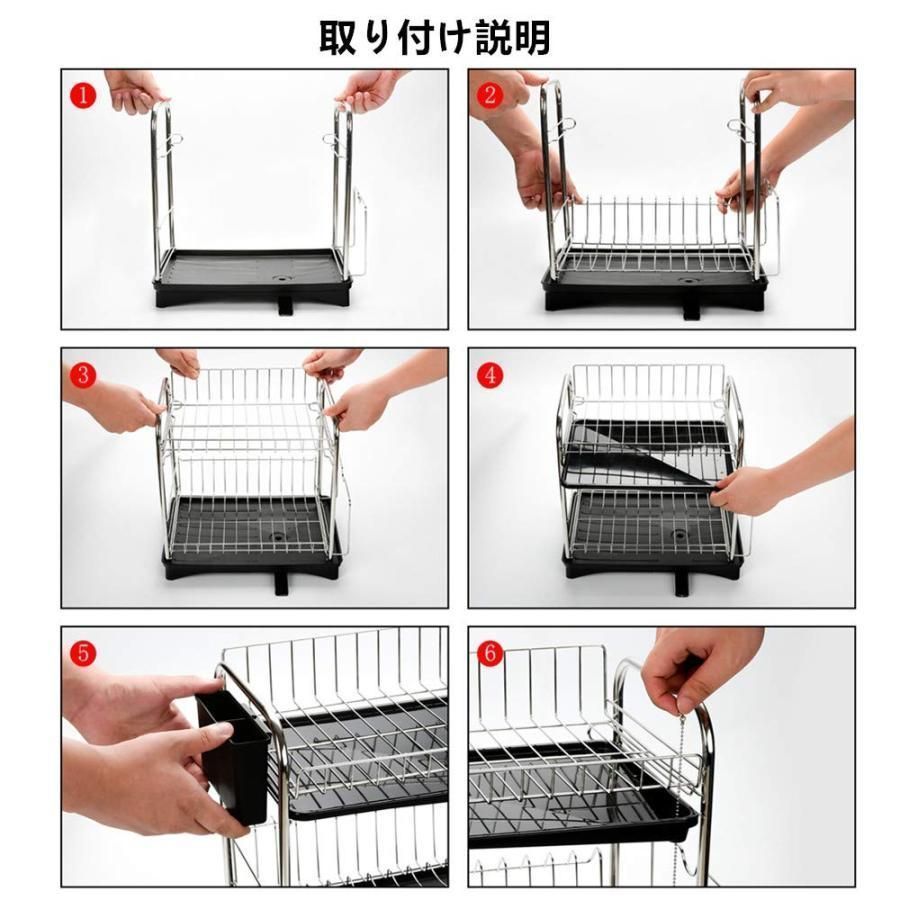 取り付け説明

1

2

3

4

5

6