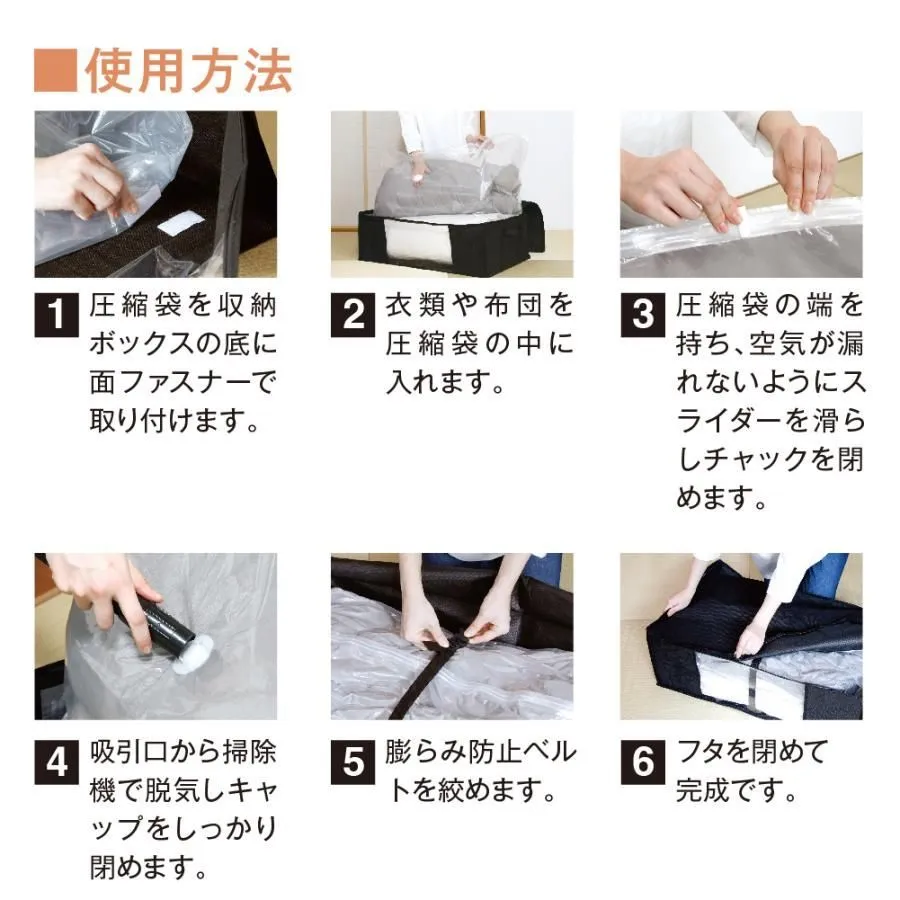 ■使用方法

1 圧縮袋を収納ボックスの底に面ファスナーで取り付けます。

2 衣類や布団を圧縮袋の中に入れます。

3 圧縮袋の端を持ち、空気が漏れないようにスライダーを滑らしチャックを閉めます。

4 吸引口から掃除機で脱気しキャップをしっかり閉めます。

5 膨らみ防止ベルトを絞めます。

6 フタを閉めて完成です。